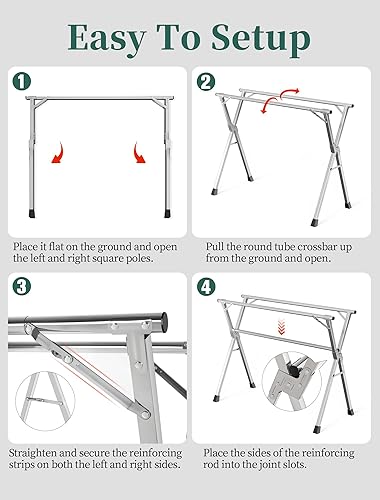 Easy To Setup

1

Place it flat on the ground and open the left and right square poles.

2

Pull the round tube crossbar up from the ground and open.

3

Straighten and secure the reinforcing strips on both the left and right sides.

4

Place the sides of the reinforcing rod into the joint slots.