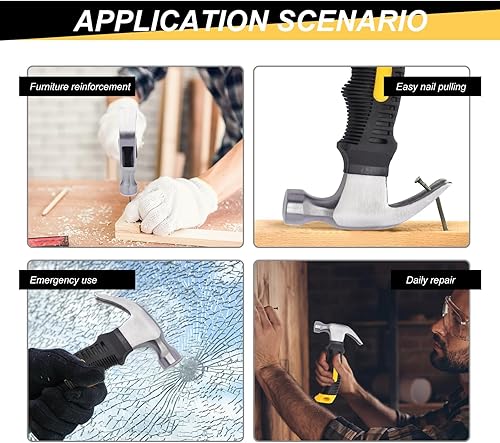 APPLICATION SCENARIO

Furniture reinforcement

Easy nail pulling

Emergency use

Daily repair