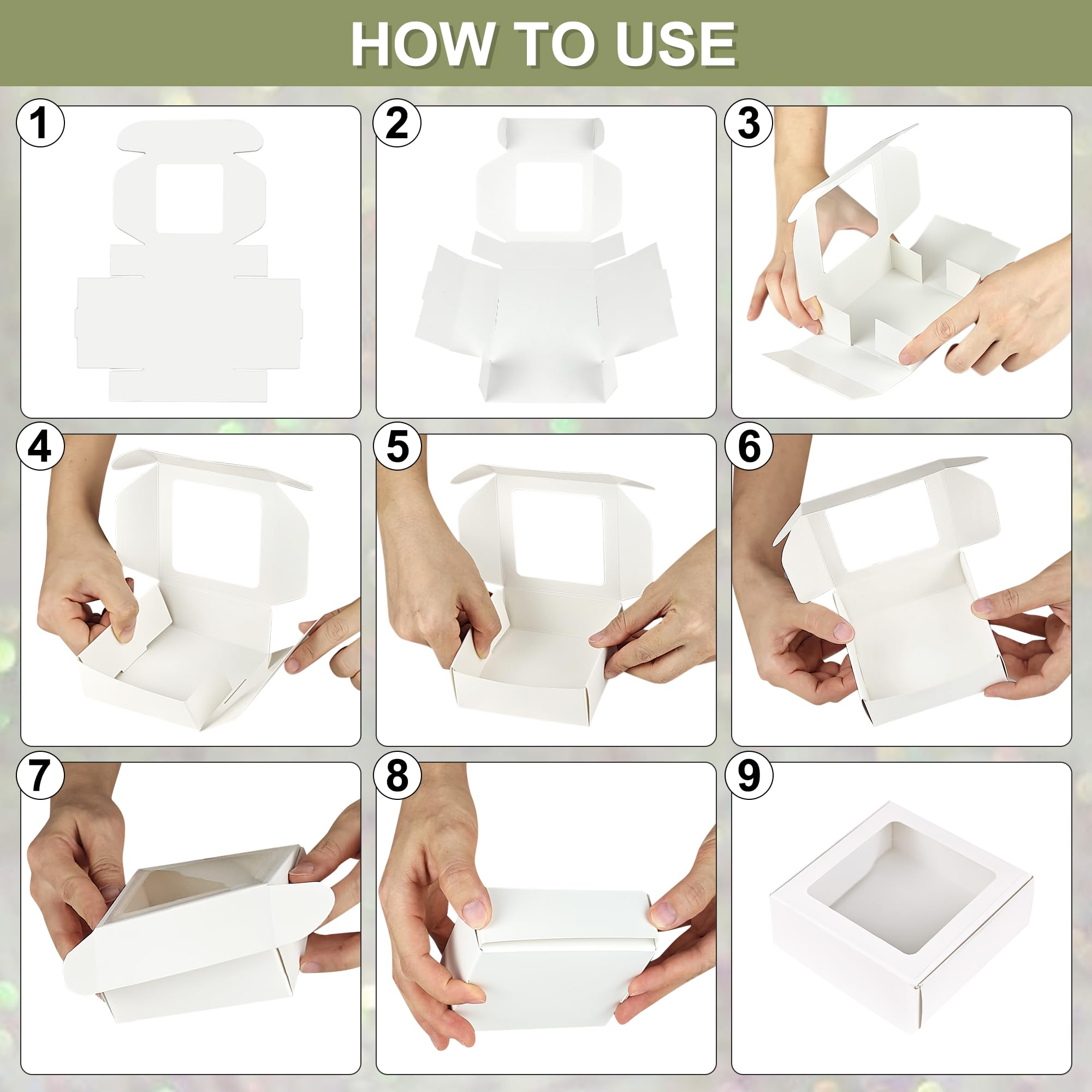 HOW TO USE

1

2

3

4

5

6

7

8

9