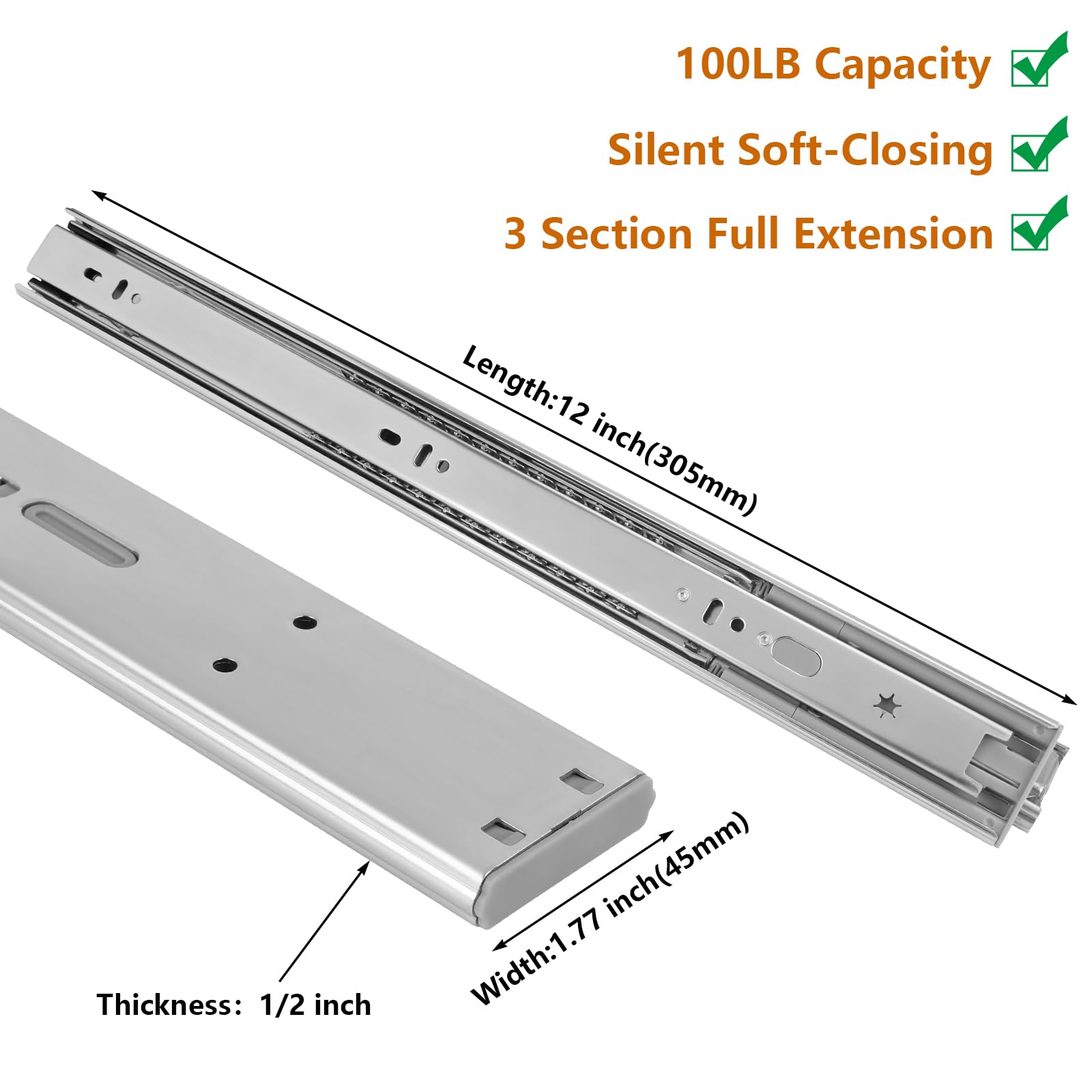 100LB Capacity

Silent Soft-Closing

3 Section Full Extension

Length:12 inch(305mm)

Width:1.77 inch(45mm)

Thickness: 1/2 inch