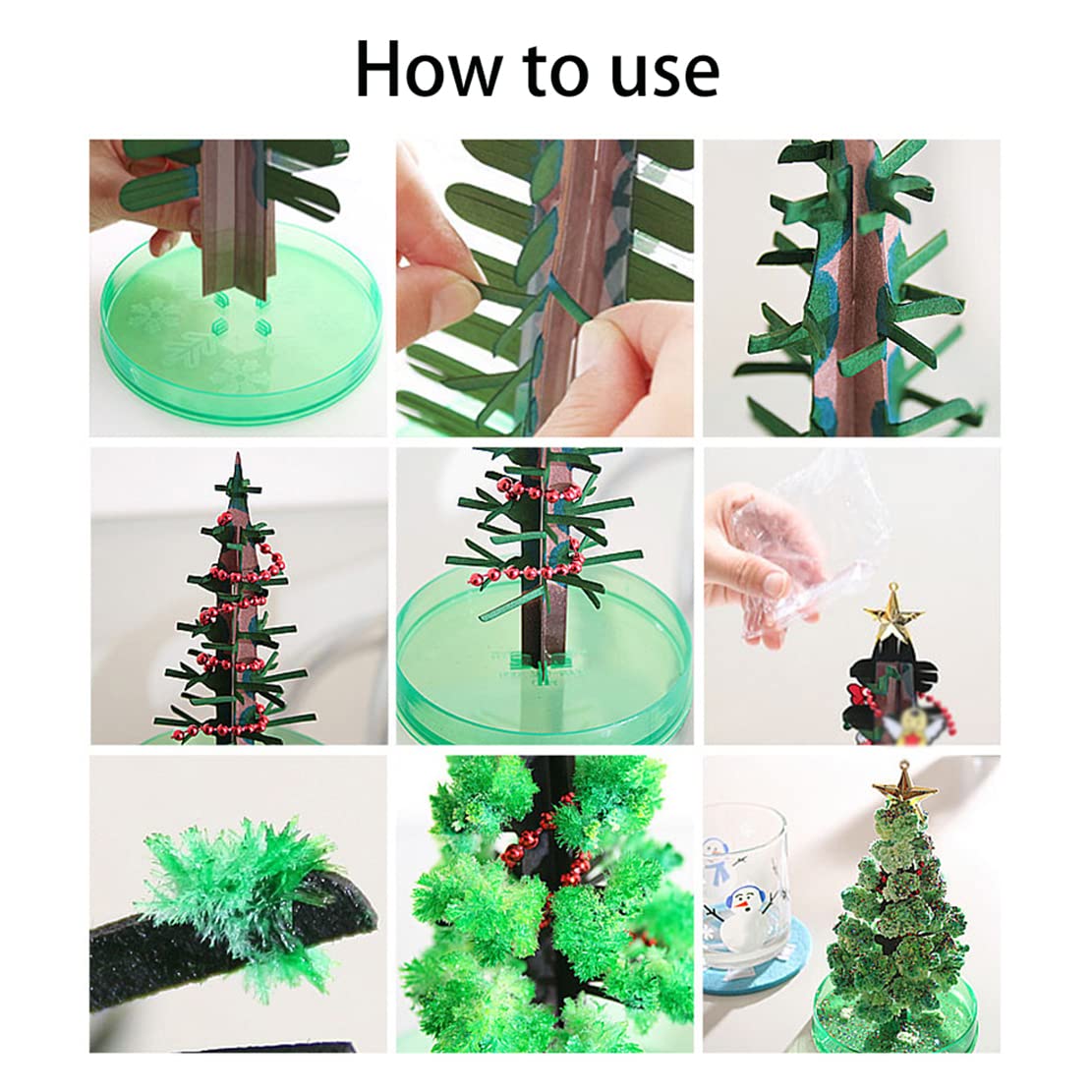 How to use