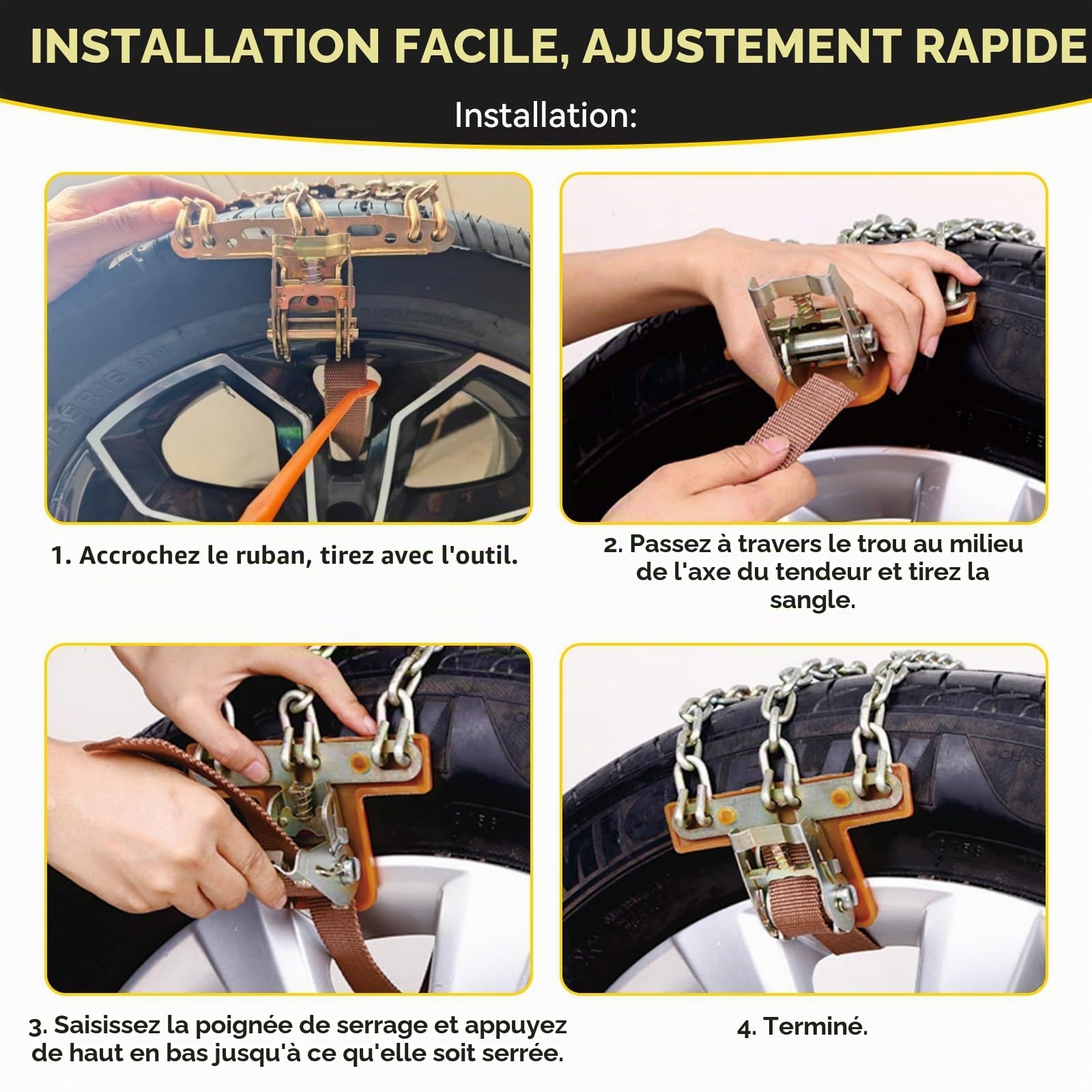 INSTALLATION FACILE, AJUSTEMENT RAPIDE

Installation:

1. Accrochez le ruban, tirez avec l'outil.

2. Passez à travers le trou au milieu de l'axe du tendeur et tirez la sangle.

3. Saisissez la poignée de serrage et appuyez de haut en bas jusqu'à ce qu'elle soit serrée.

4. Terminé.