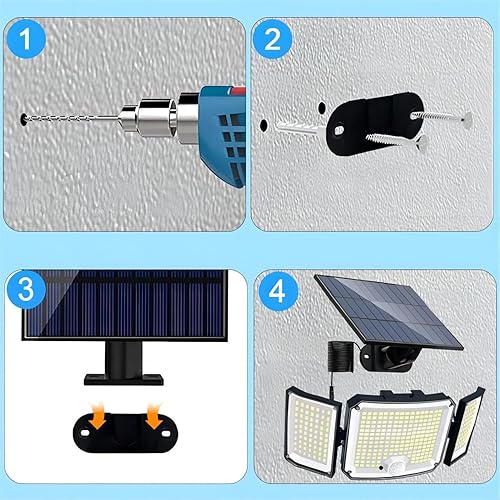 1

2

3

4