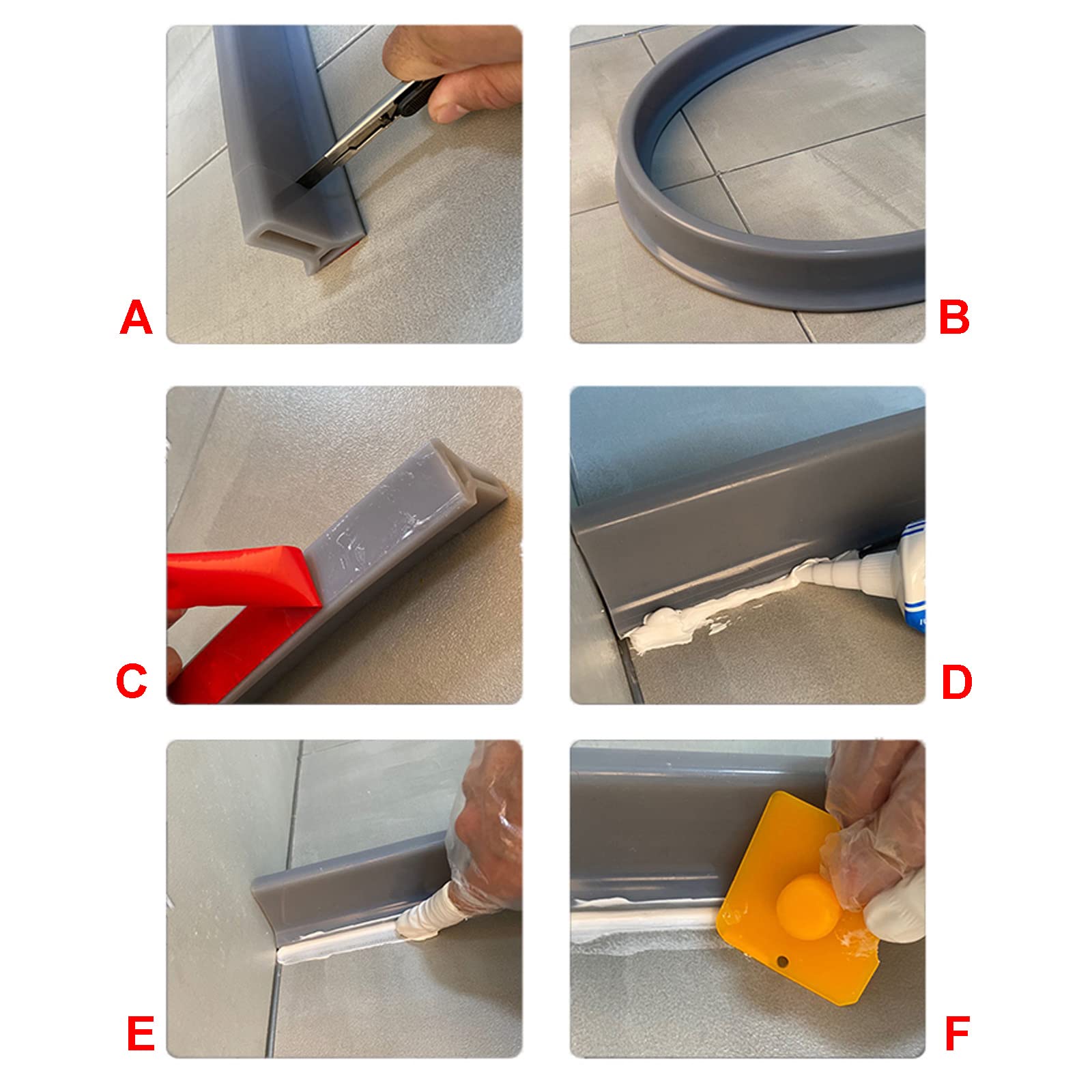 A

B

C

D

E

F