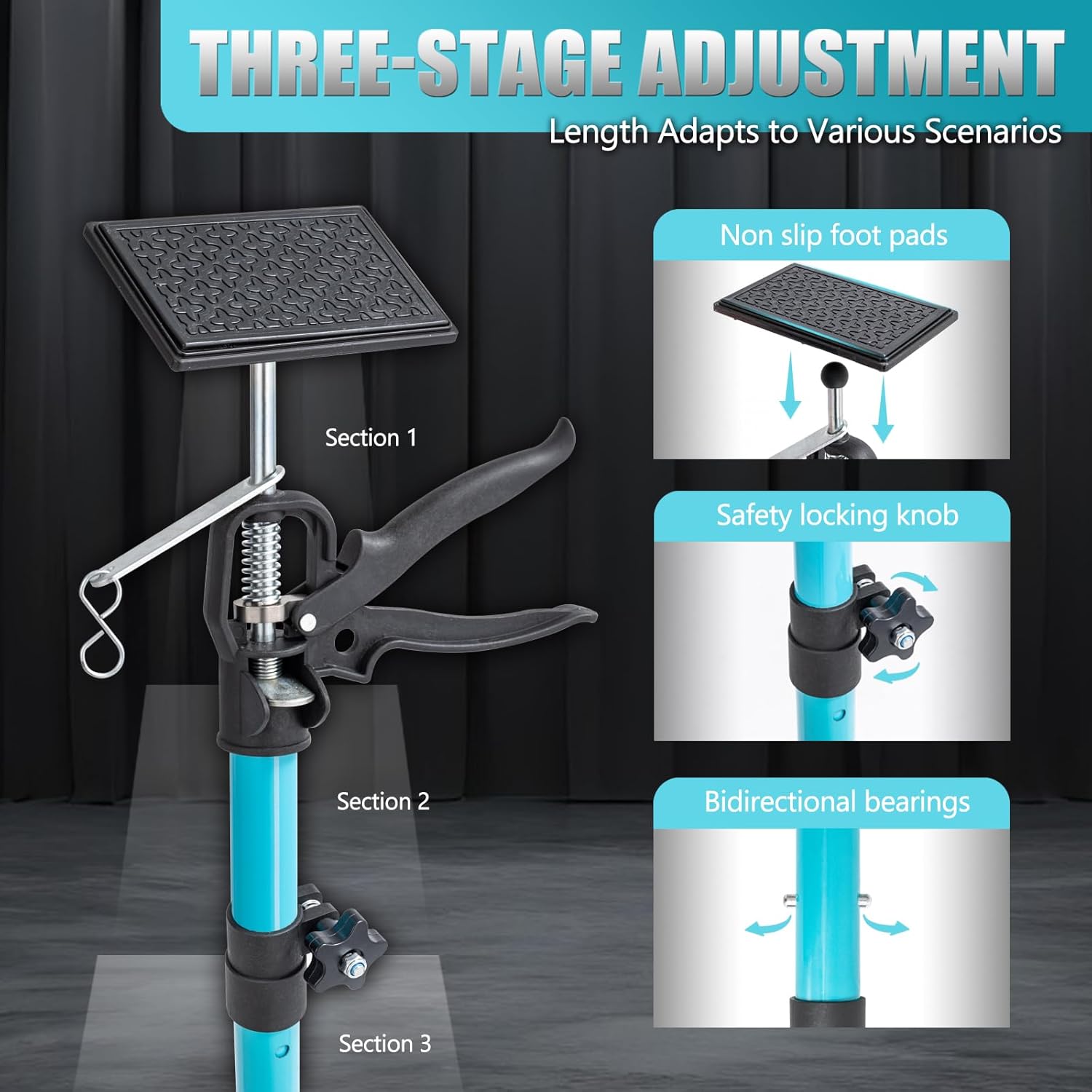 THREE-STAGE ADJUSTMENT

Length Adapts to Various Scenarios

Section 1

Section 2

Section 3

Non slip foot pads

Safety locking knob

Bidirectional bearings