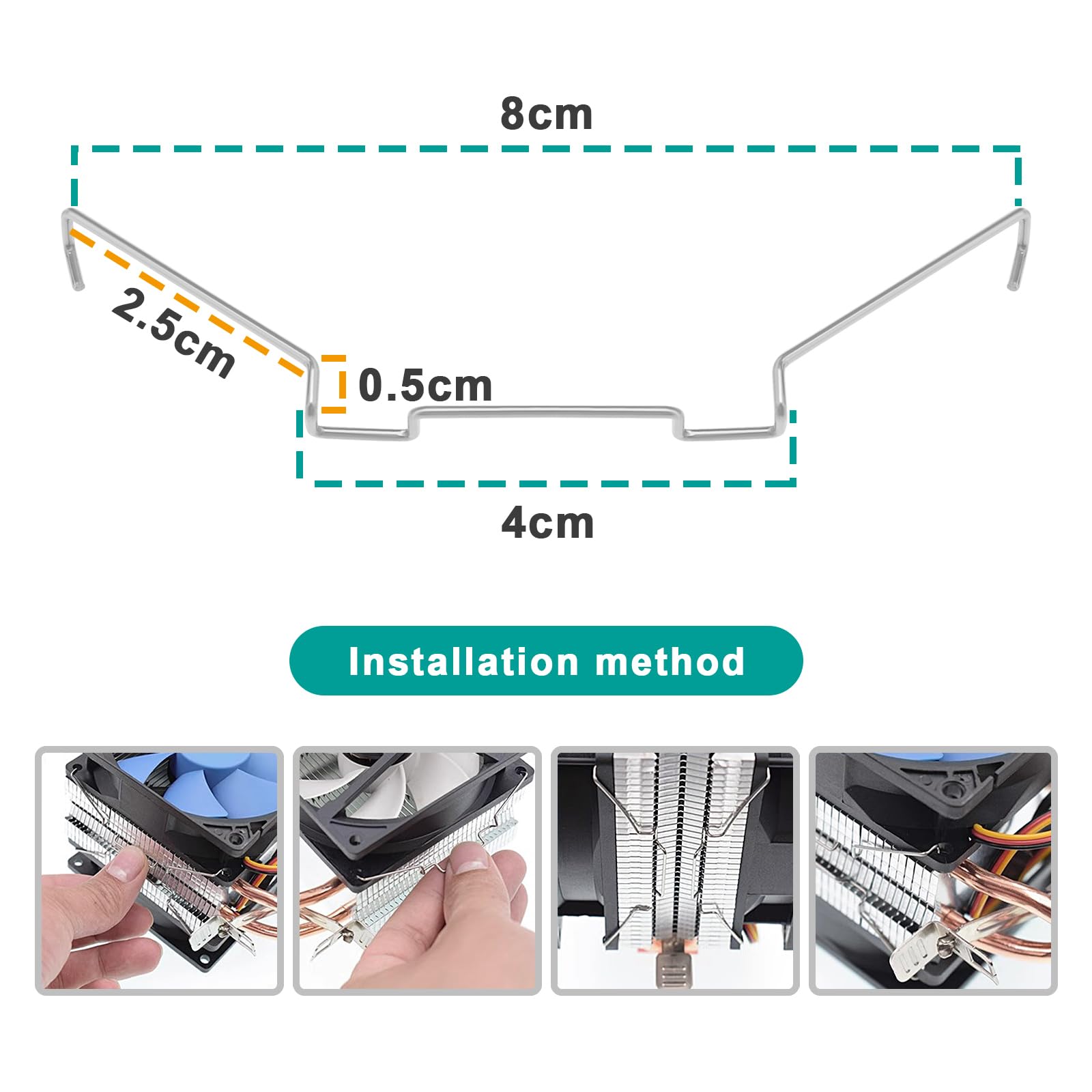 8cm

2.5cm

0.5cm

4cm

Installation method