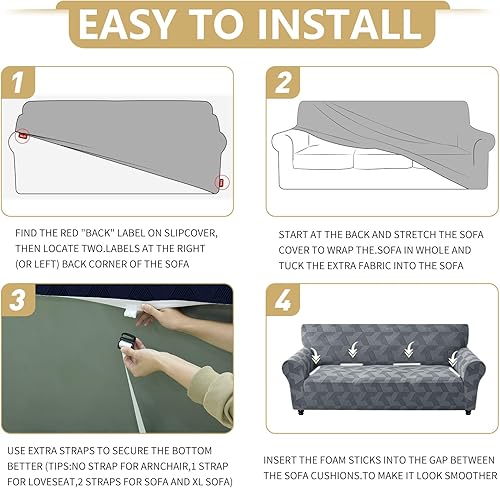 EASY TO INSTALL

1

FIND THE RED "BACK" LABEL ON SLIPCOVER, THEN LOCATE TWO.LABELS AT THE RIGHT (OR LEFT) BACK CORNER OF THE SOFA

2

START AT THE BACK AND STRETCH THE SOFA COVER TO WRAP THE.SOFA IN WHOLE AND TUCK THE EXTRA FABRIC INTO THE SOFA

3

USE EXTRA STRAPS TO SECURE THE BOTTOM BETTER (TIPS:NO STRAP FOR ARNCHAIR,1 STRAP FOR LOVESEAT,2 STRAPS FOR SOFA AND XL SOFA)

4

INSERT THE FOAM STICKS INTO THE GAP BETWEEN THE SOFA CUSHIONS.TO MAKE IT LOOK SMOOTHER