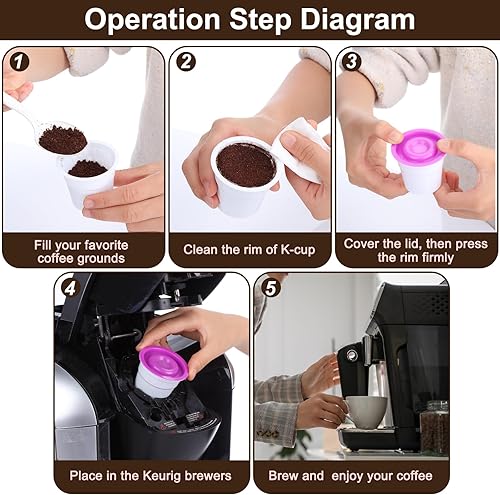 Operation Step Diagram

1
Fill your favorite coffee grounds

2
Clean the rim of K-cup

3
Cover the lid, then press the rim firmly

4
Place in the Keurig brewers

5
Brew and enjoy your coffee