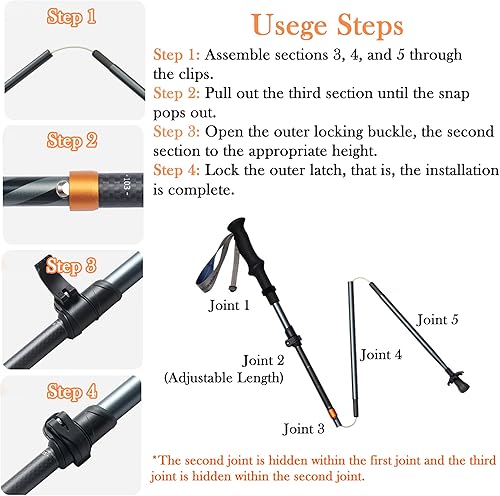 Step 1

Step 2

- 103 -

Step 3

Step 4

Usege Steps

Step 1: Assemble sections 3, 4, and 5 through the clips.
Step 2: Pull out the third section until the snap pops out.
Step 3: Open the outer locking buckle, the second section to the appropriate height.
Step 4: Lock the outer latch, that is, the installation is complete.

Joint 1

Joint 2
(Adjustable Length)

Joint 3

Joint 4

Joint 5

*The second joint is hidden within the first joint and the third joint is hidden within the second joint.