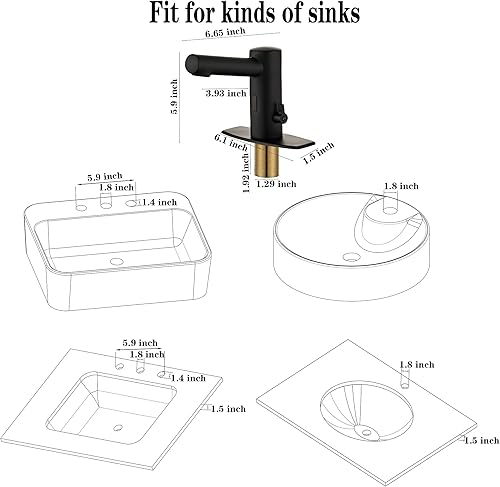 Fit for kinds of sinks

6.65 inch
5.9 inch
3.93 inch
6.1 inch
1.5 inch
1.92 inch
1.29 inch

5.9 inch
1.8 inch
1.4 inch

1.8 inch

5.9 inch
1.8 inch
1.4 inch
1.5 inch

1.8 inch
1.5 inch