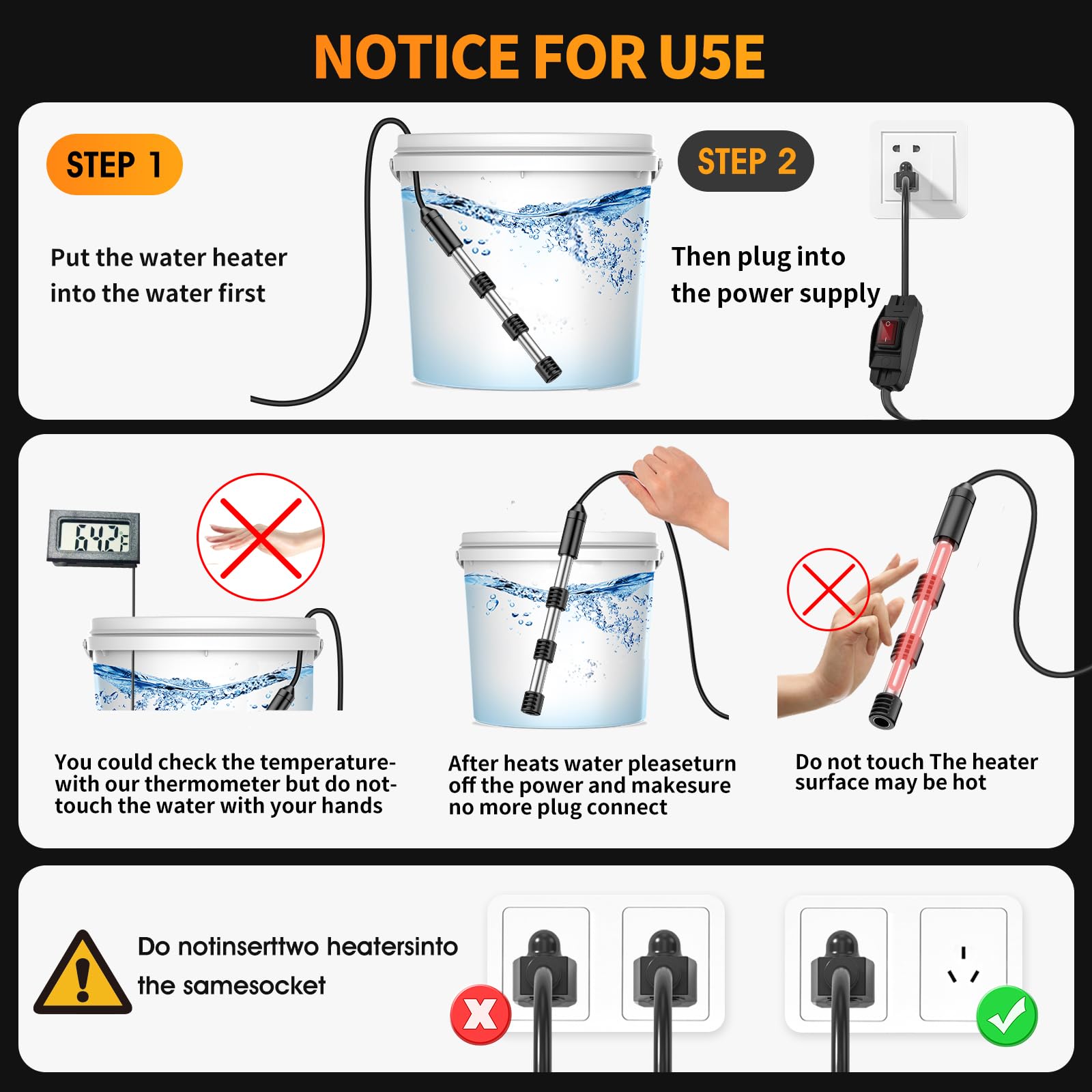 NOTICE FOR U5E

STEP 1

Put the water heater into the water first

STEP 2

Then plug into the power supply

64.2F

You could check the temperature-with our thermometer but do not-touch the water with your hands

After heats water pleaseturn off the power and makesure no more plug connect

Do not touch The heater surface may be hot

Do notinserttwo heatersinto the samesocket