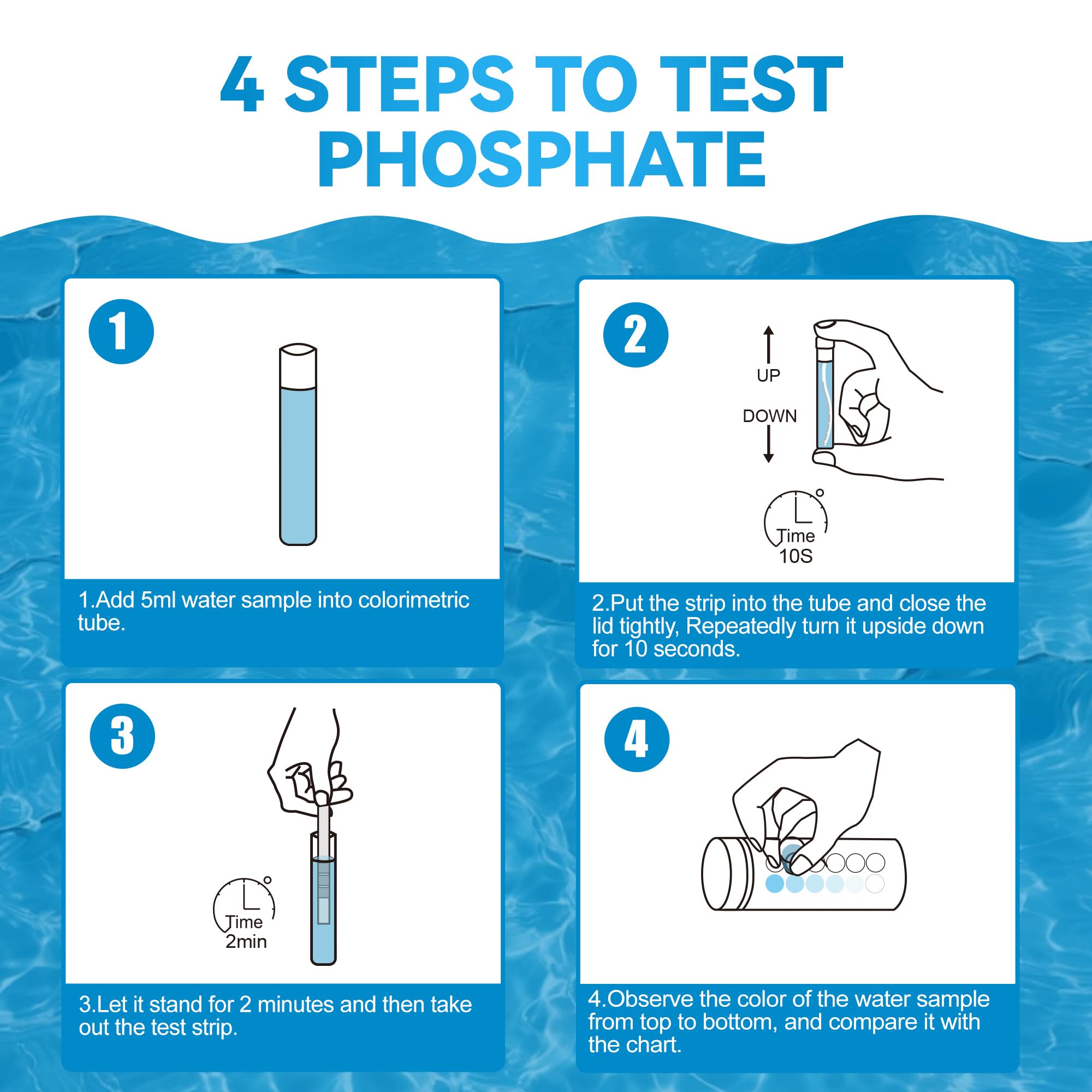 4 STEPS TO TEST PHOSPHATE

1

1.Add 5ml water sample into colorimetric tube.

2

UP

DOWN

Time 10S

2.Put the strip into the tube and close the lid tightly, Repeatedly turn it upside down for 10 seconds.

3

Time 2min

3.Let it stand for 2 minutes and then take out the test strip.

4

4.Observe the color of the water sample from top to bottom, and compare it with the chart.