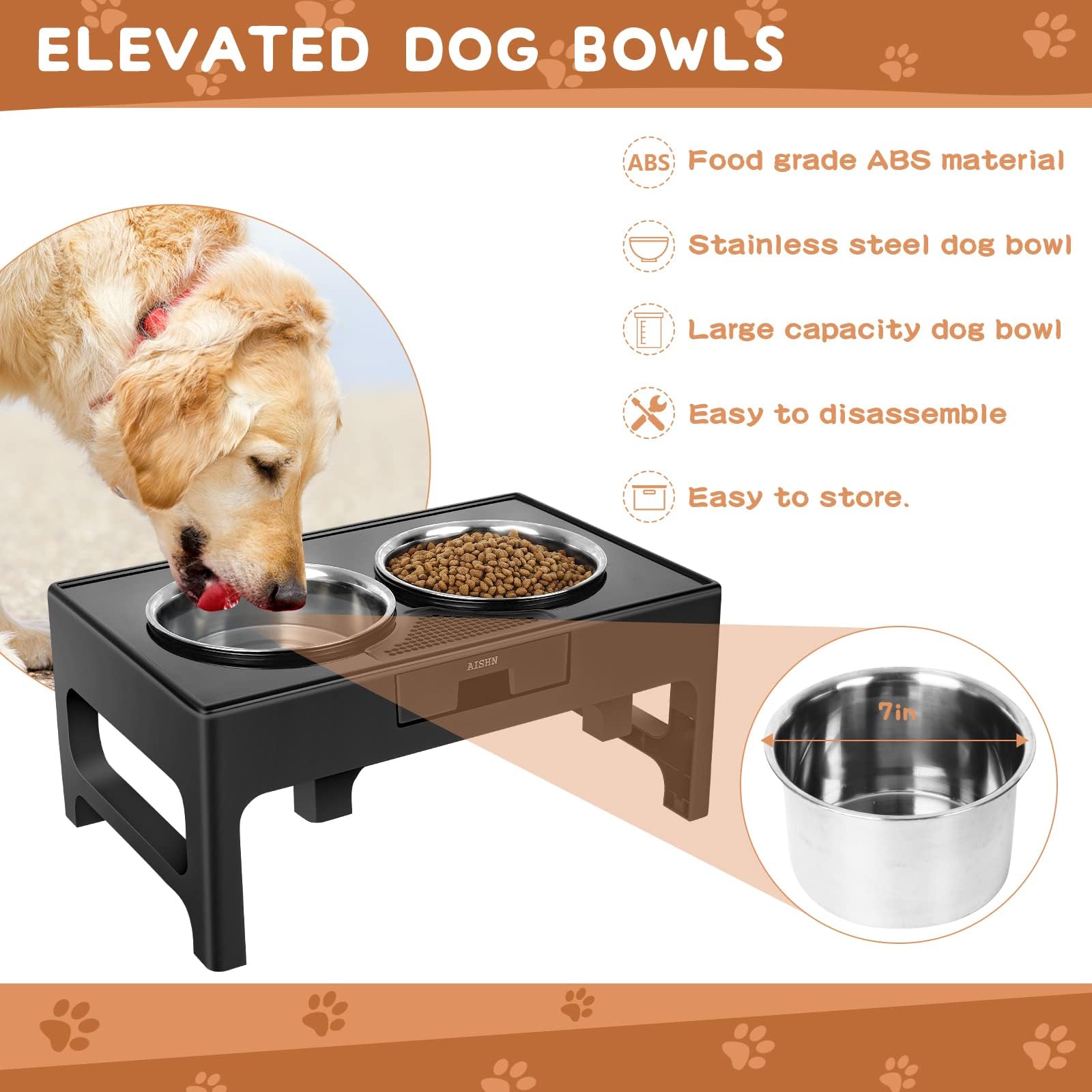 ELEVATED DOG BOWLS

ABS Food grade ABS material

Stainless steel dog bowl

Large capacity dog bowl

Easy to disassemble

Easy to store.

AISHN

7in