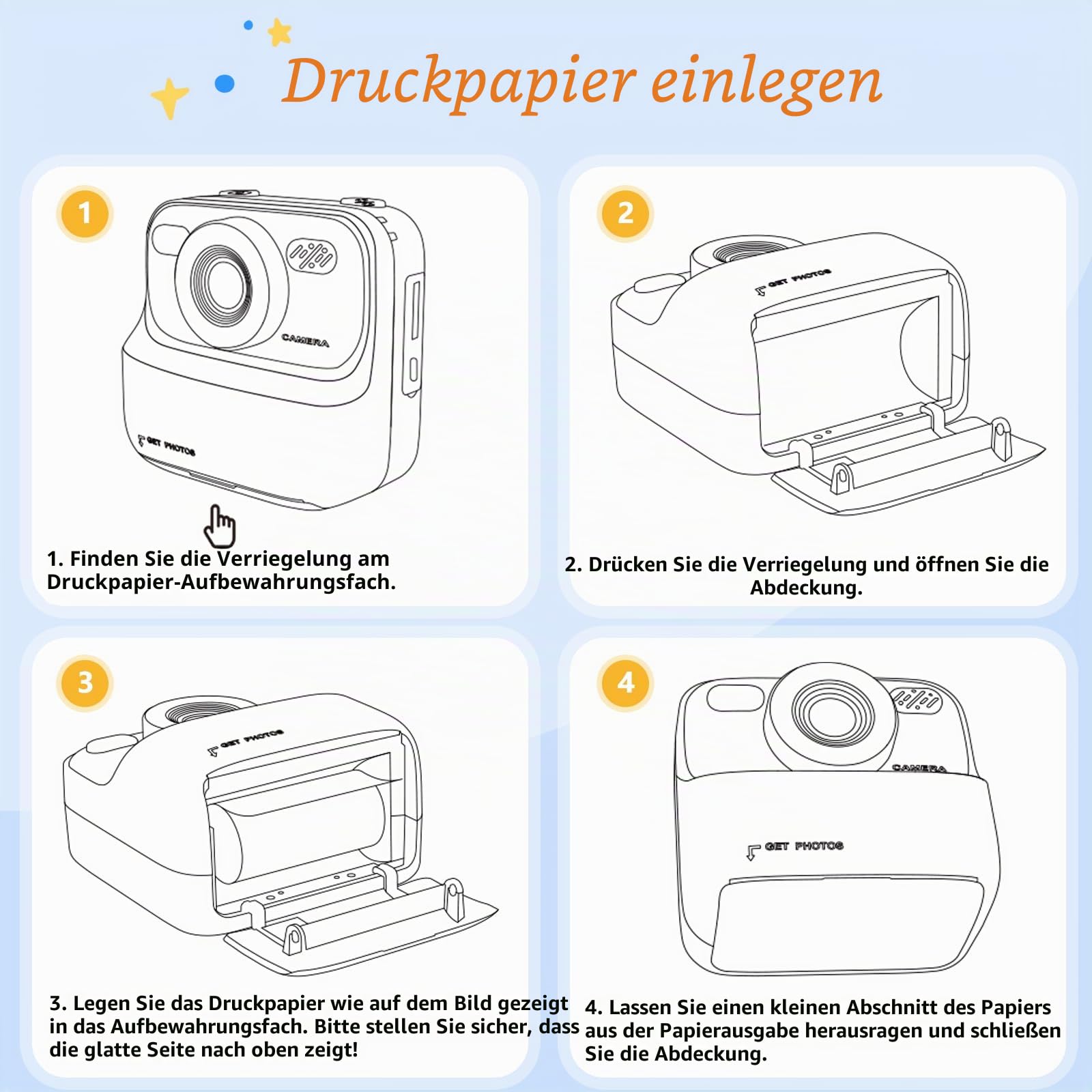 Druckpapier einlegen

1

CAMERA

GET PHOTOS

1. Finden Sie die Verriegelung am Druckpapier-Aufbewahrungsfach.

2

GET PHOTOS

2. Drücken Sie die Verriegelung und öffnen Sie die Abdeckung.

3

GET PHOTOS

3. Legen Sie das Druckpapier wie auf dem Bild gezeigt in das Aufbewahrungsfach. Bitte stellen Sie sicher, dass die glatte Seite nach oben zeigt!

4

CAMERA

GET PHOTOS

4. Lassen Sie einen kleinen Abschnitt des Papiers aus der Papierausgabe herausragen und schließen Sie die Abdeckung.