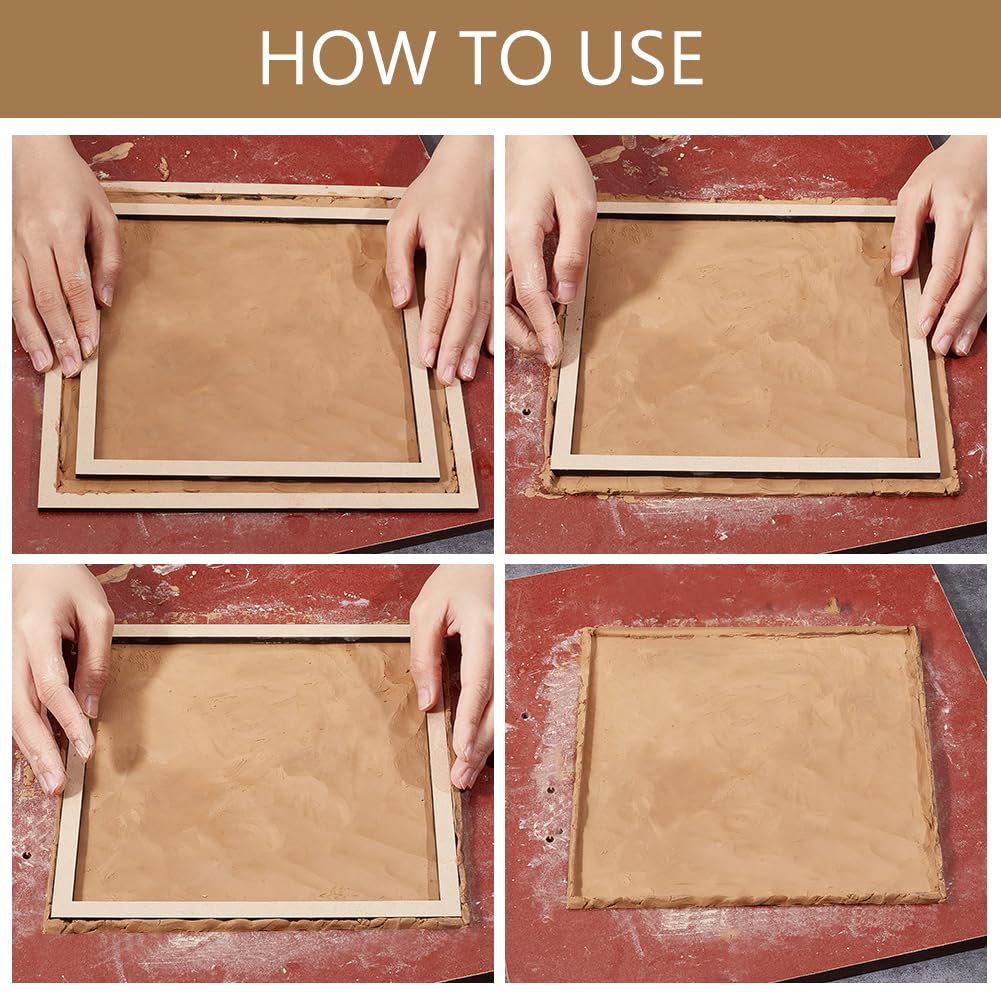 HOW TO USE