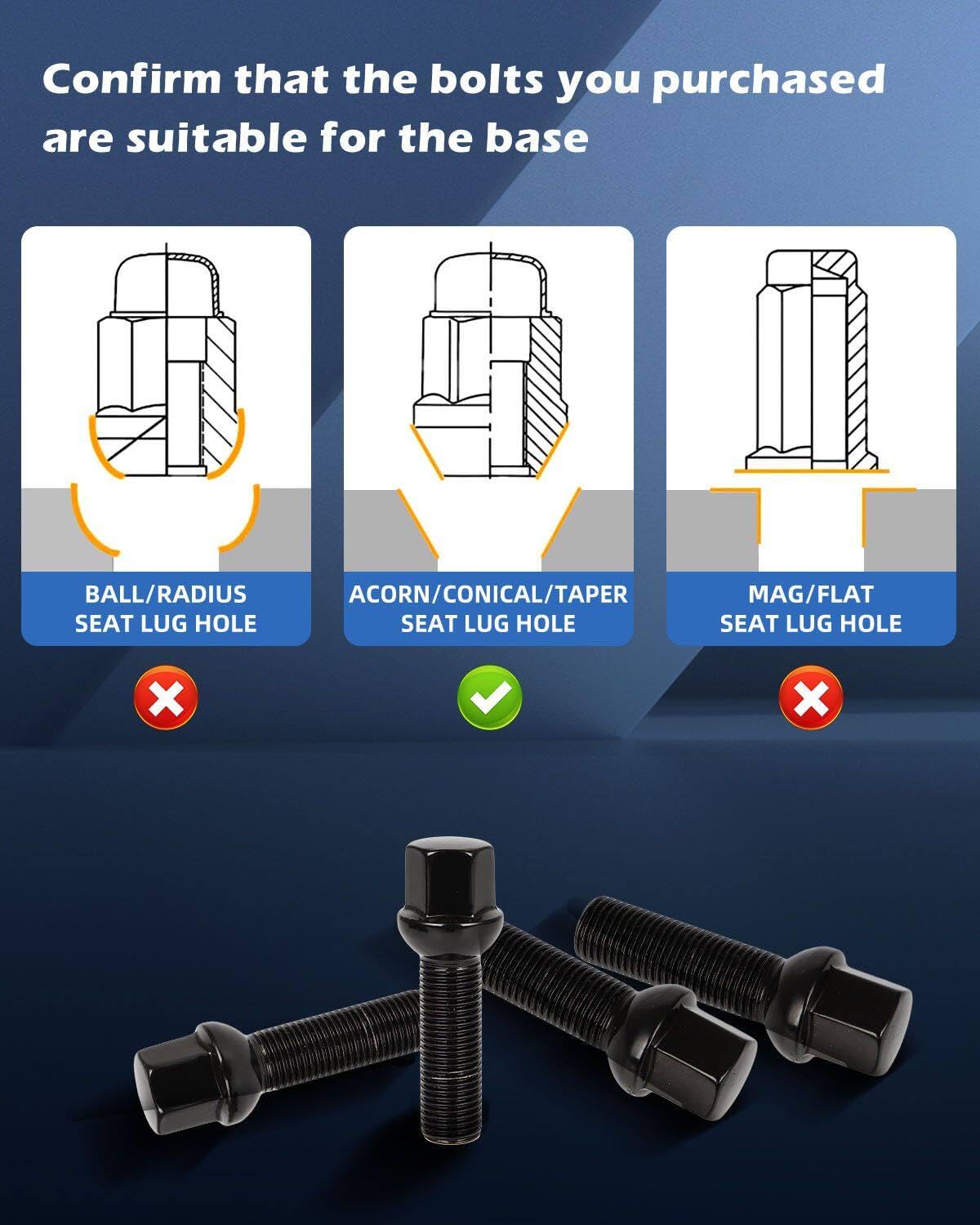 Confirm that the bolts you purchased are suitable for the base

BALL/RADIUS
SEAT LUG HOLE

ACORN/CONICAL/TAPER
SEAT LUG HOLE

MAG/FLAT
SEAT LUG HOLE