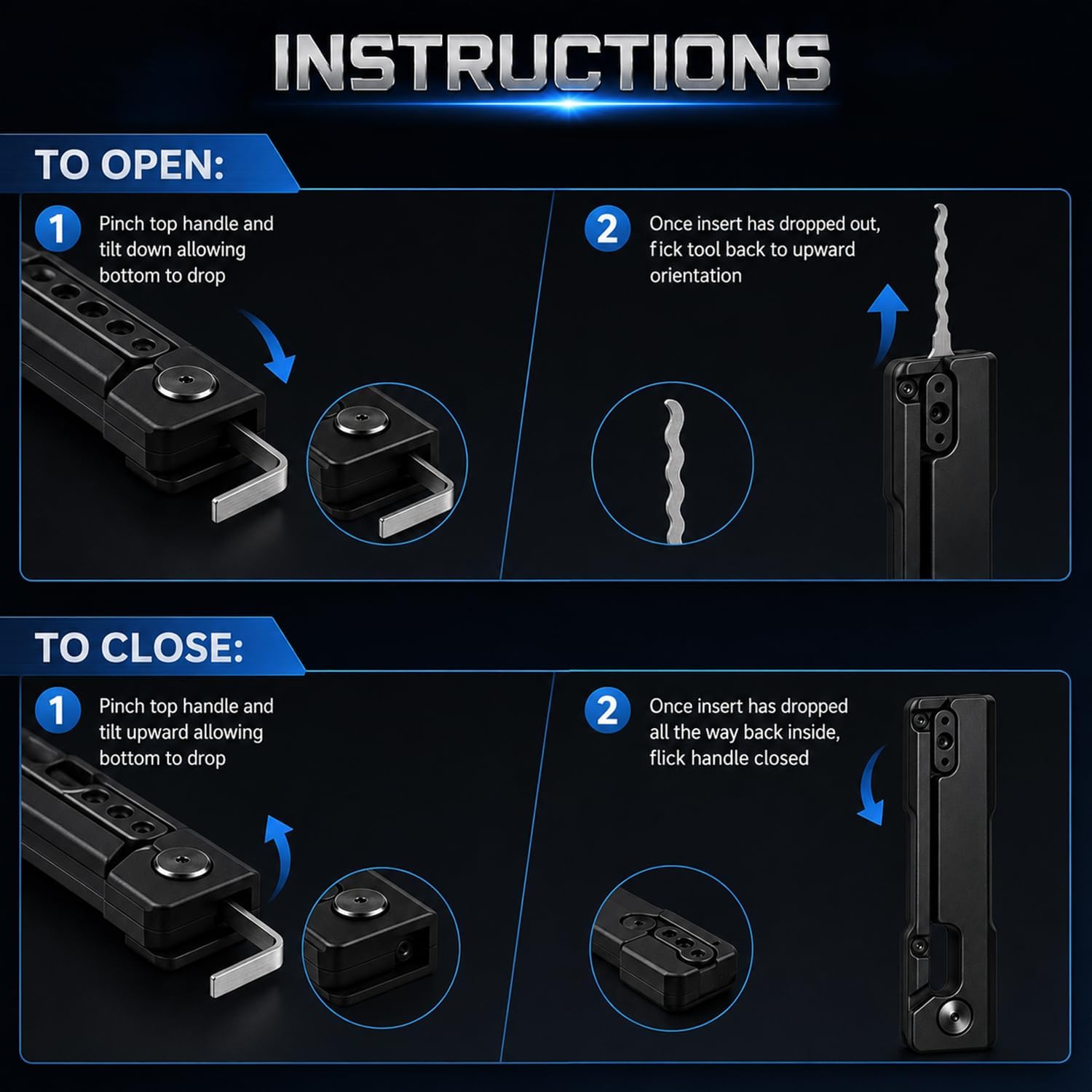 INSTRUCTIONS

TO OPEN:

1 Pinch top handle and tilt down allowing bottom to drop

2 Once insert has dropped out, fick tool back to upward orientation

TO CLOSE:

1 Pinch top handle and tilt upward allowing bottom to drop

2 Once insert has dropped all the way back inside, flick handle closed