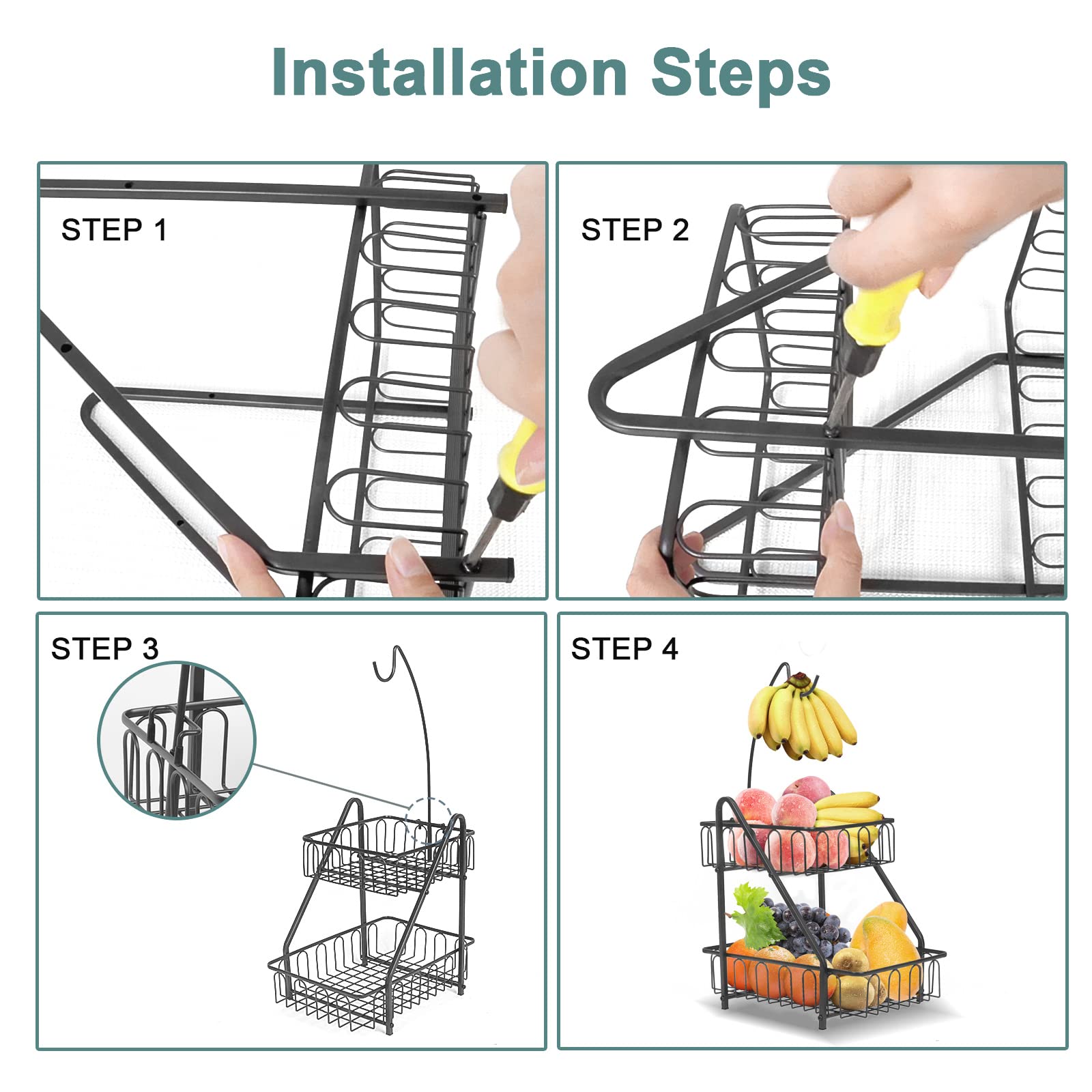 Installation Steps

STEP 1

STEP 2

STEP 3

STEP 4