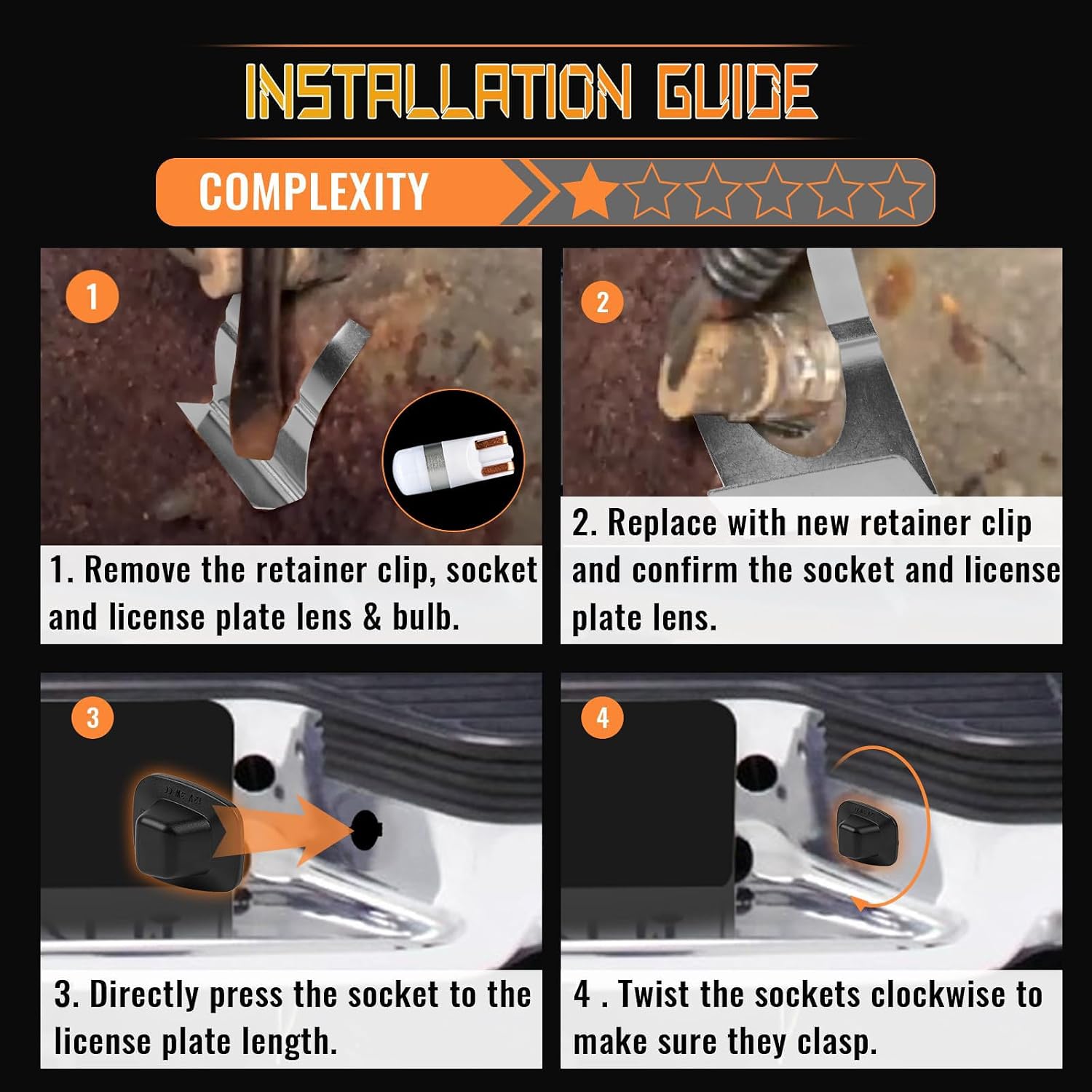 INSTALLATION GUIDE

COMPLEXITY

1

1. Remove the retainer clip, socket and license plate lens & bulb.

2

2. Replace with new retainer clip and confirm the socket and license plate lens.

3

3. Directly press the socket to the license plate length.

4

4 . Twist the sockets clockwise to make sure they clasp.