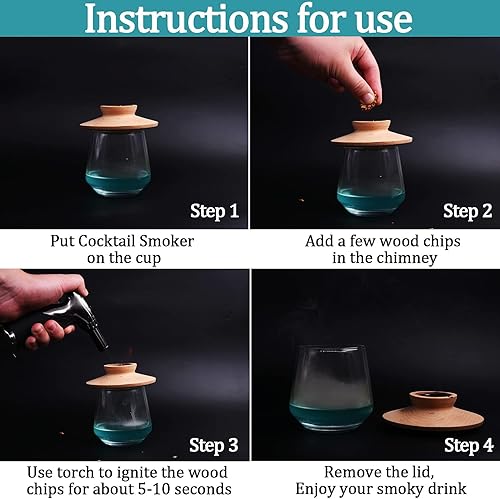 Instructions for use

Step 1

Put Cocktail Smoker on the cup

Step 2

Add a few wood chips in the chimney

Step 3

Use torch to ignite the wood chips for about 5-10 seconds

Step 4

Remove the lid, Enjoy your smoky drink