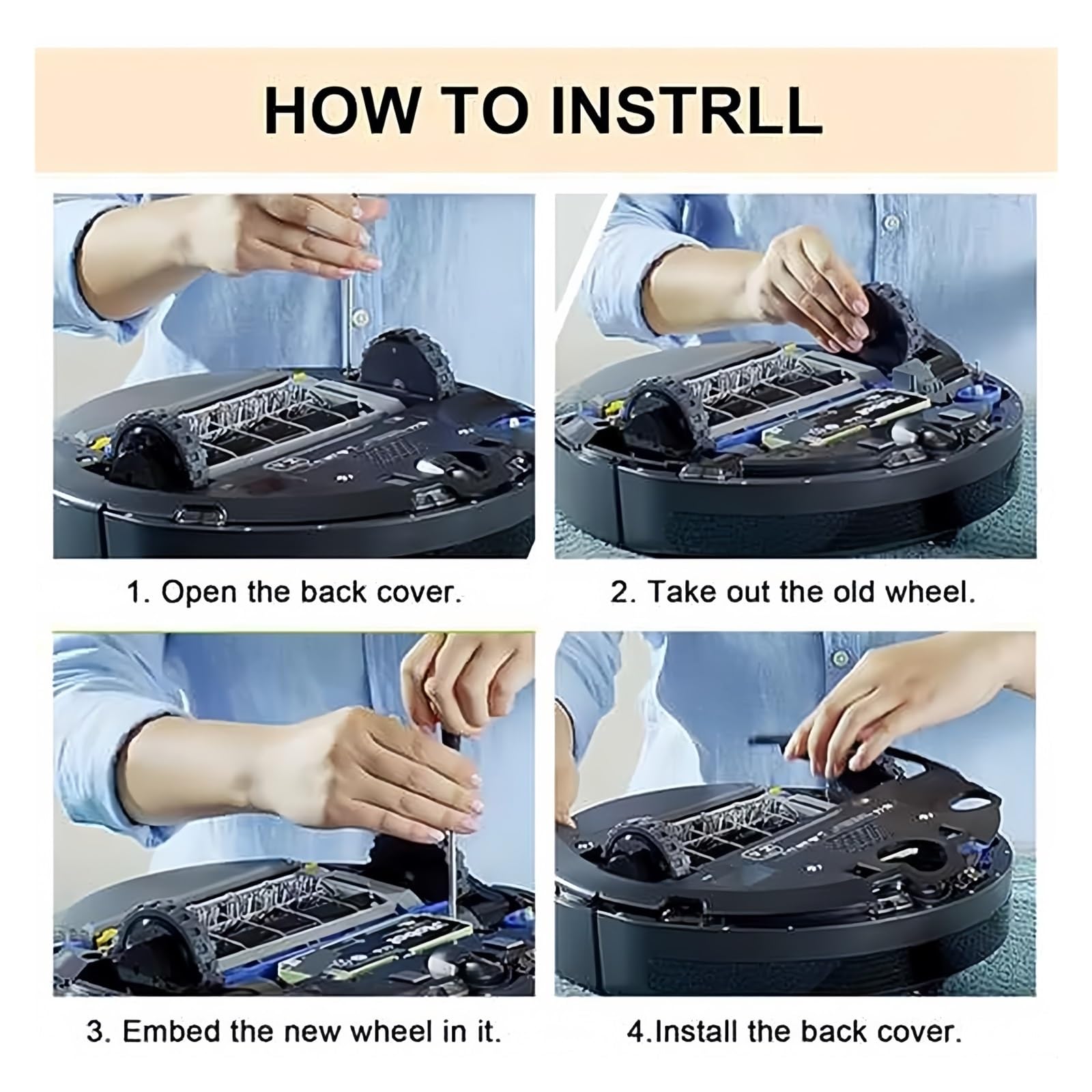 HOW TO INSTRLL

1. Open the back cover.

2. Take out the old wheel.

3. Embed the new wheel in it.

4.Install the back cover.