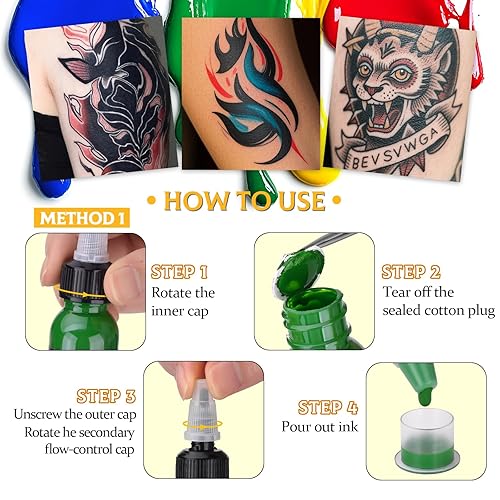 BEVSVWGA

• HOW TO USE •

METHOD 1

STEP 1
Rotate the inner cap

STEP 2
Tear off the sealed cotton plug

STEP 3
Unscrew the outer cap
Rotate he secondary flow-control cap

STEP 4
Pour out ink