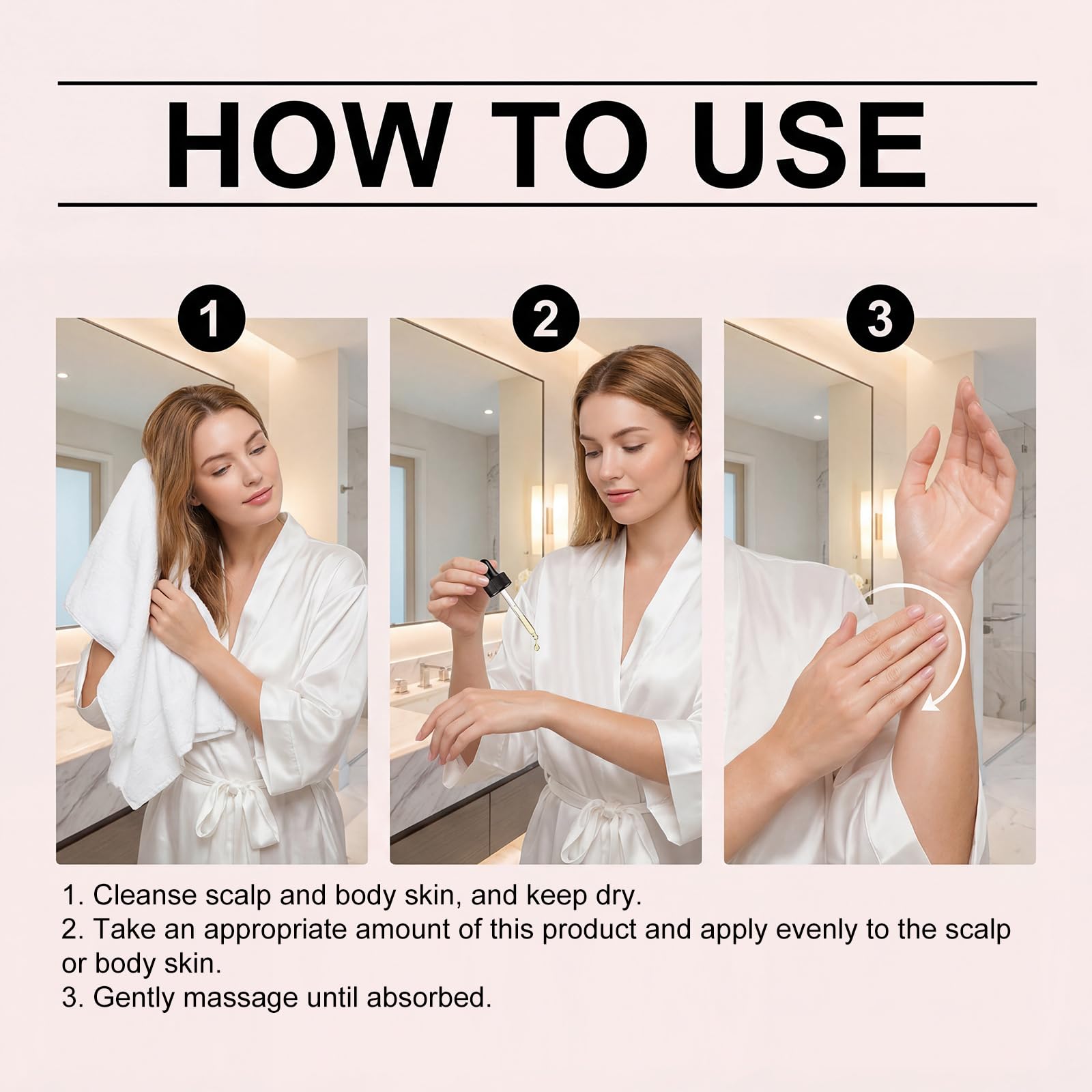 HOW TO USE

1

2

3

1. Cleanse scalp and body skin, and keep dry.
2. Take an appropriate amount of this product and apply evenly to the scalp or body skin.
3. Gently massage until absorbed.