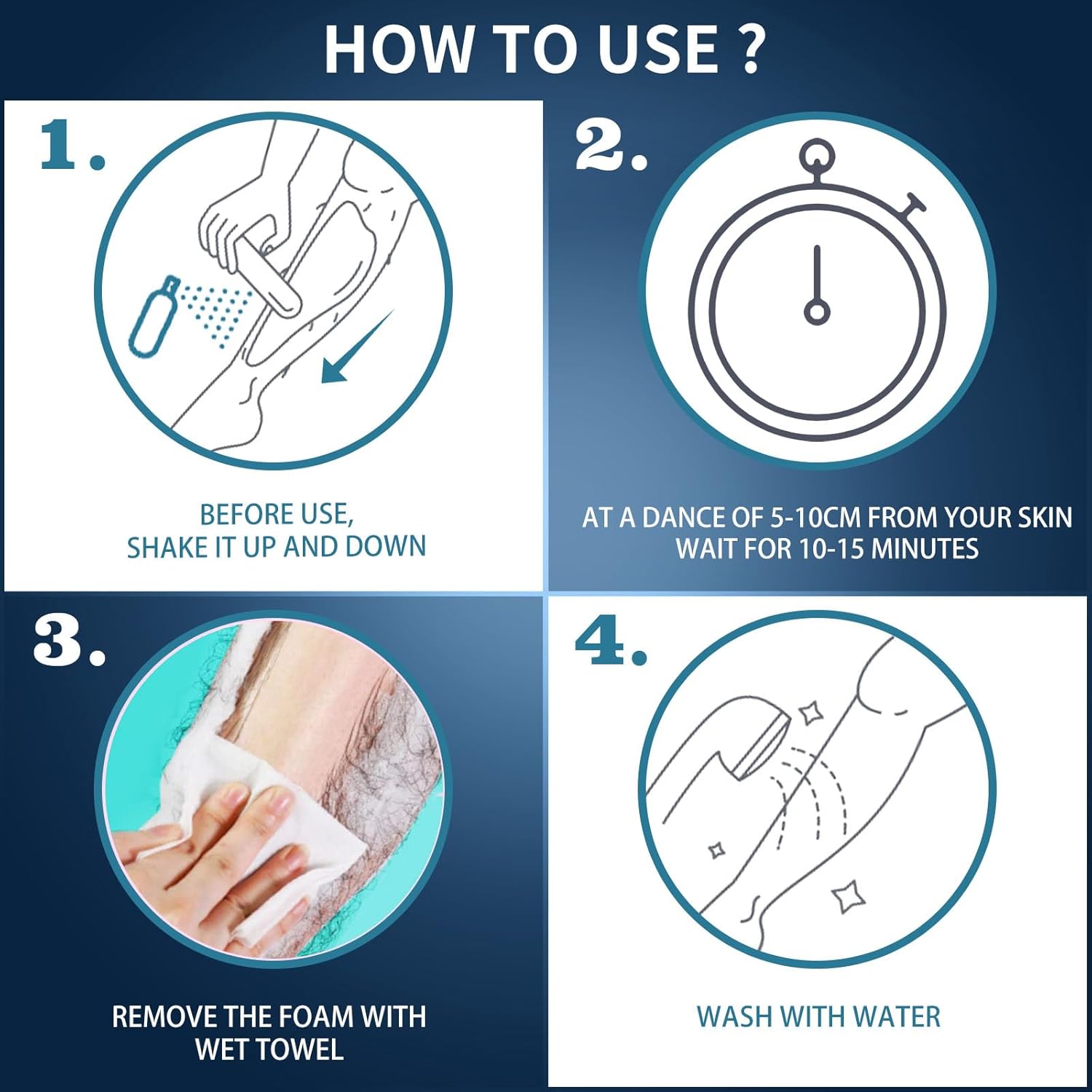 HOW TO USE ?

1.

BEFORE USE,
SHAKE IT UP AND DOWN

2.

AT A DANCE OF 5-10CM FROM YOUR SKIN
WAIT FOR 10-15 MINUTES

3.

REMOVE THE FOAM WITH
WET TOWEL

4.

WASH WITH WATER