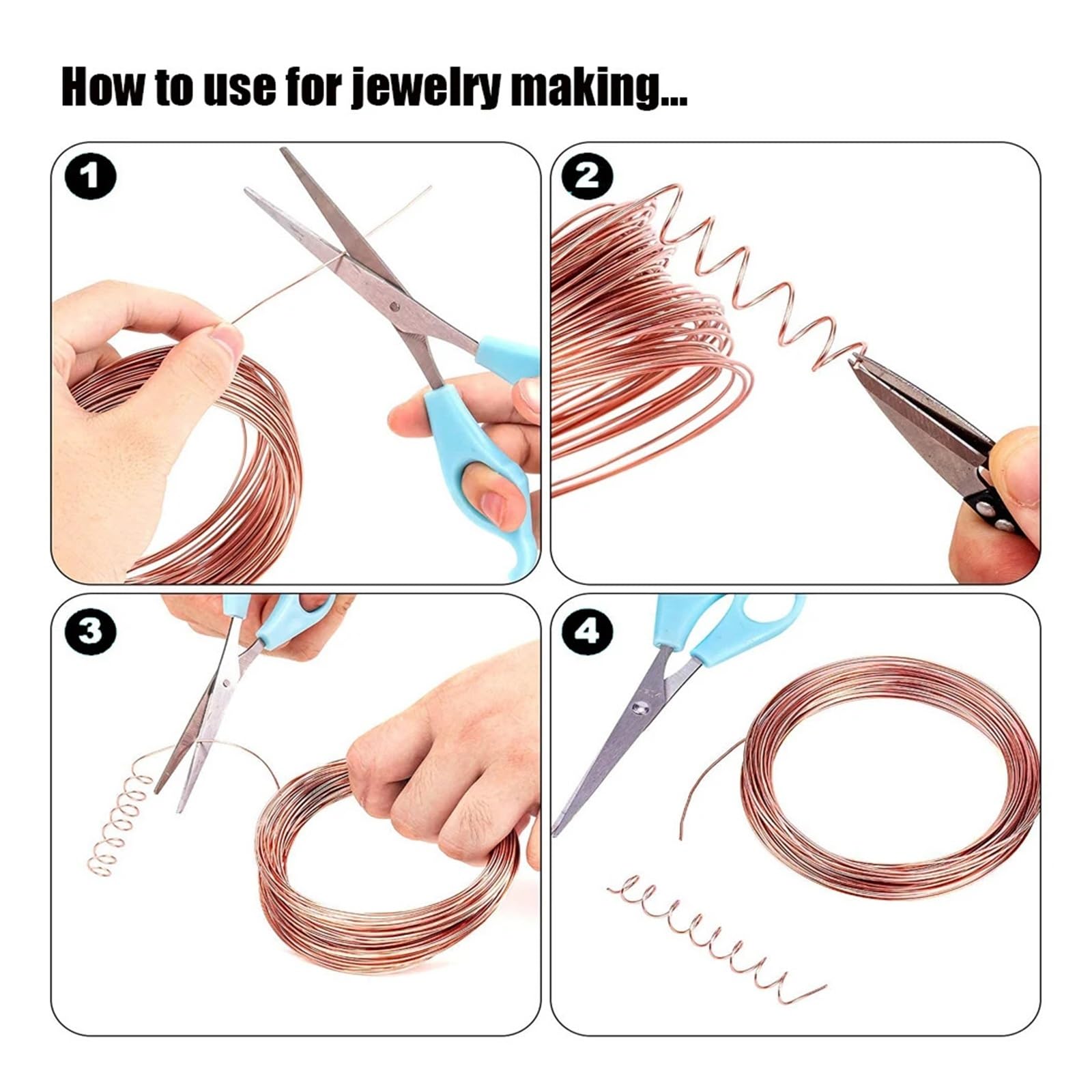 How to use for jewelry making...

1

2

3

4