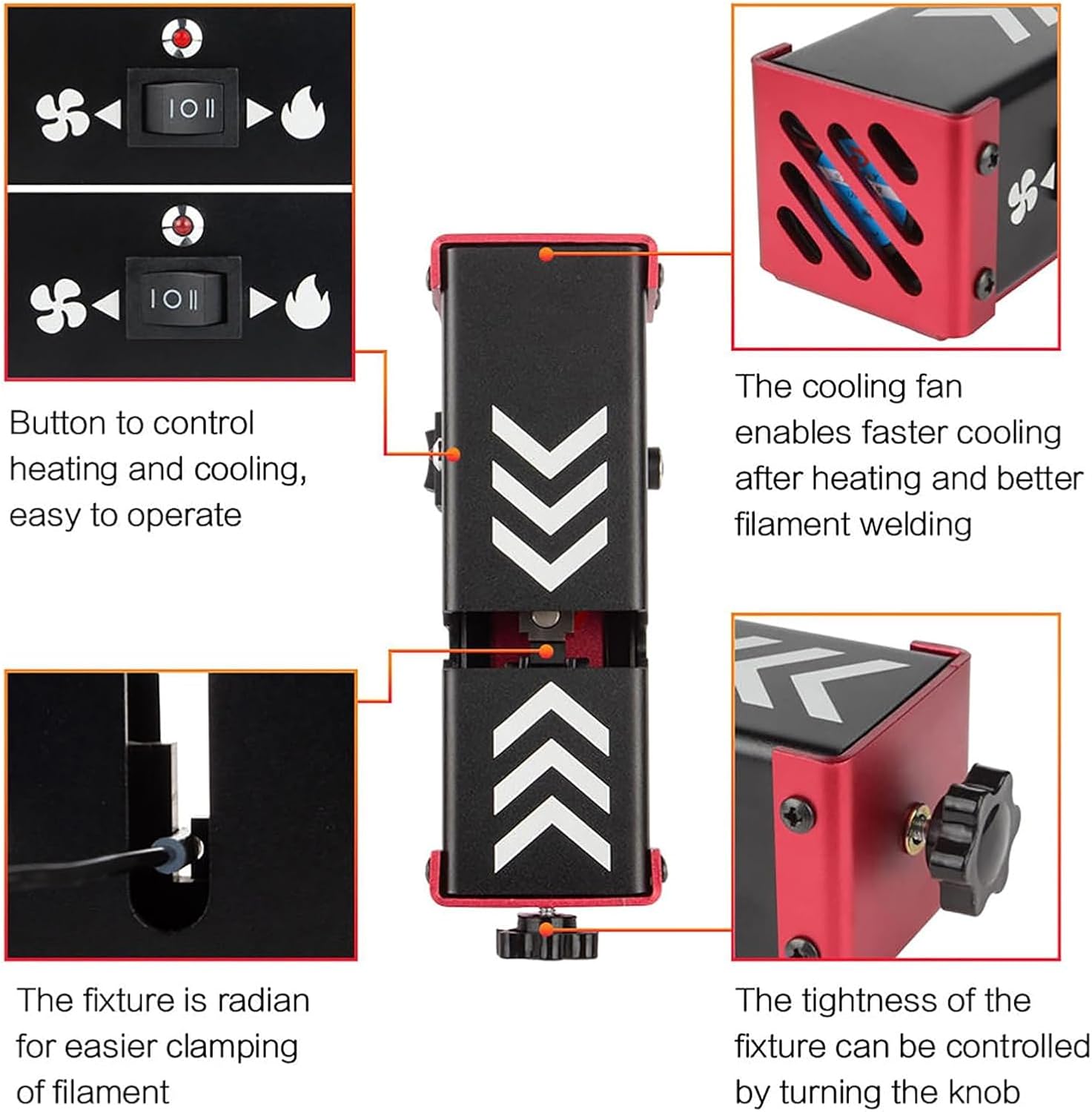 I O II

I O II

Button to control heating and cooling, easy to operate

The cooling fan enables faster cooling after heating and better filament welding

The fixture is radian for easier clamping of filament

The tightness of the fixture can be controlled by turning the knob