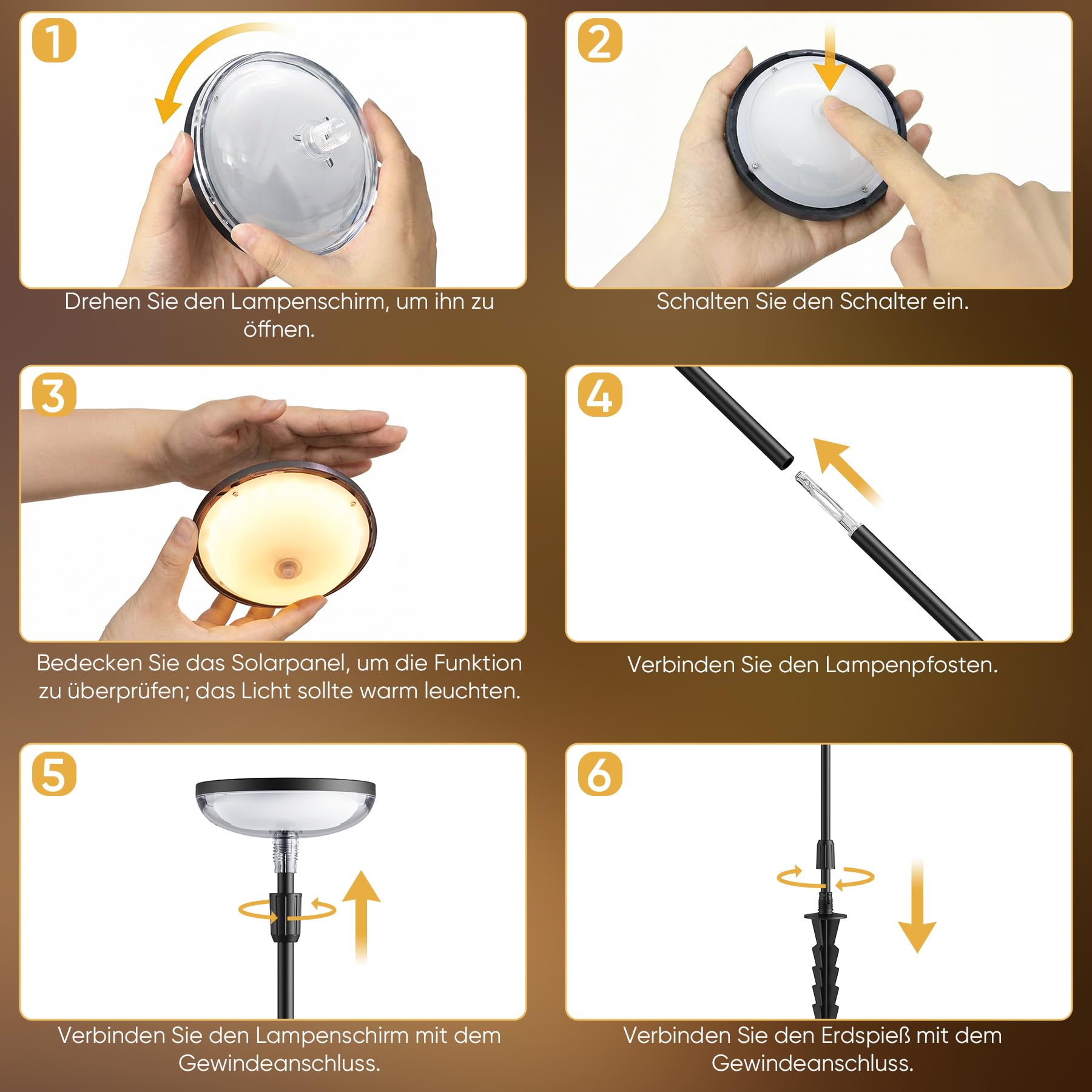 1

Drehen Sie den Lampenschirm, um ihn zu öffnen.

2

Schalten Sie den Schalter ein.

3

Bedecken Sie das Solarpanel, um die Funktion zu überprüfen; das Licht sollte warm leuchten.

4

Verbinden Sie den Lampenpfosten.

5

Verbinden Sie den Lampenschirm mit dem Gewindeanschluss.

6

Verbinden Sie den Erdspieß mit dem Gewindeanschluss.