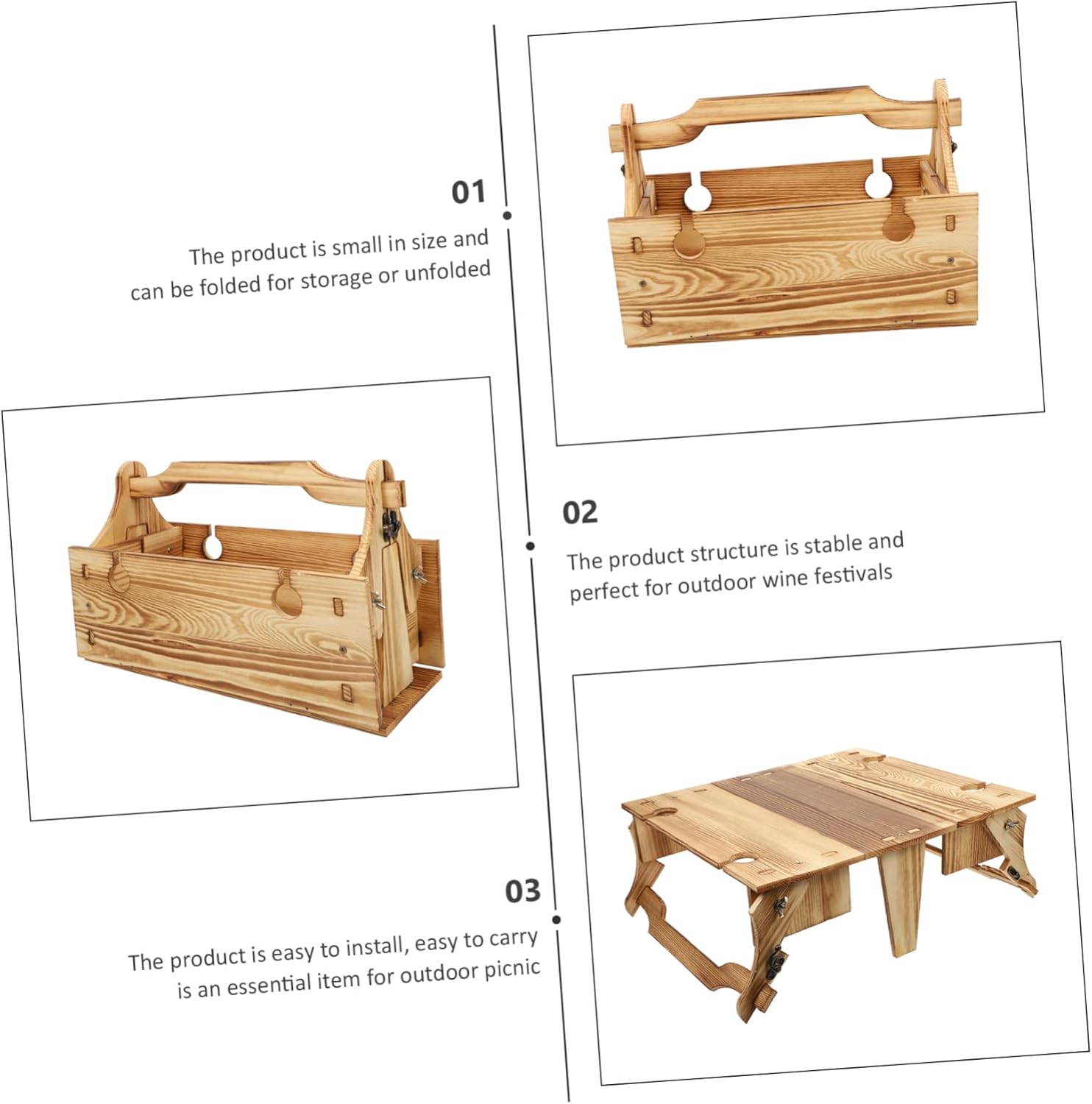 01

The product is small in size and can be folded for storage or unfolded

02

The product structure is stable and perfect for outdoor wine festivals

03

The product is easy to install, easy to carry is an essential item for outdoor picnic