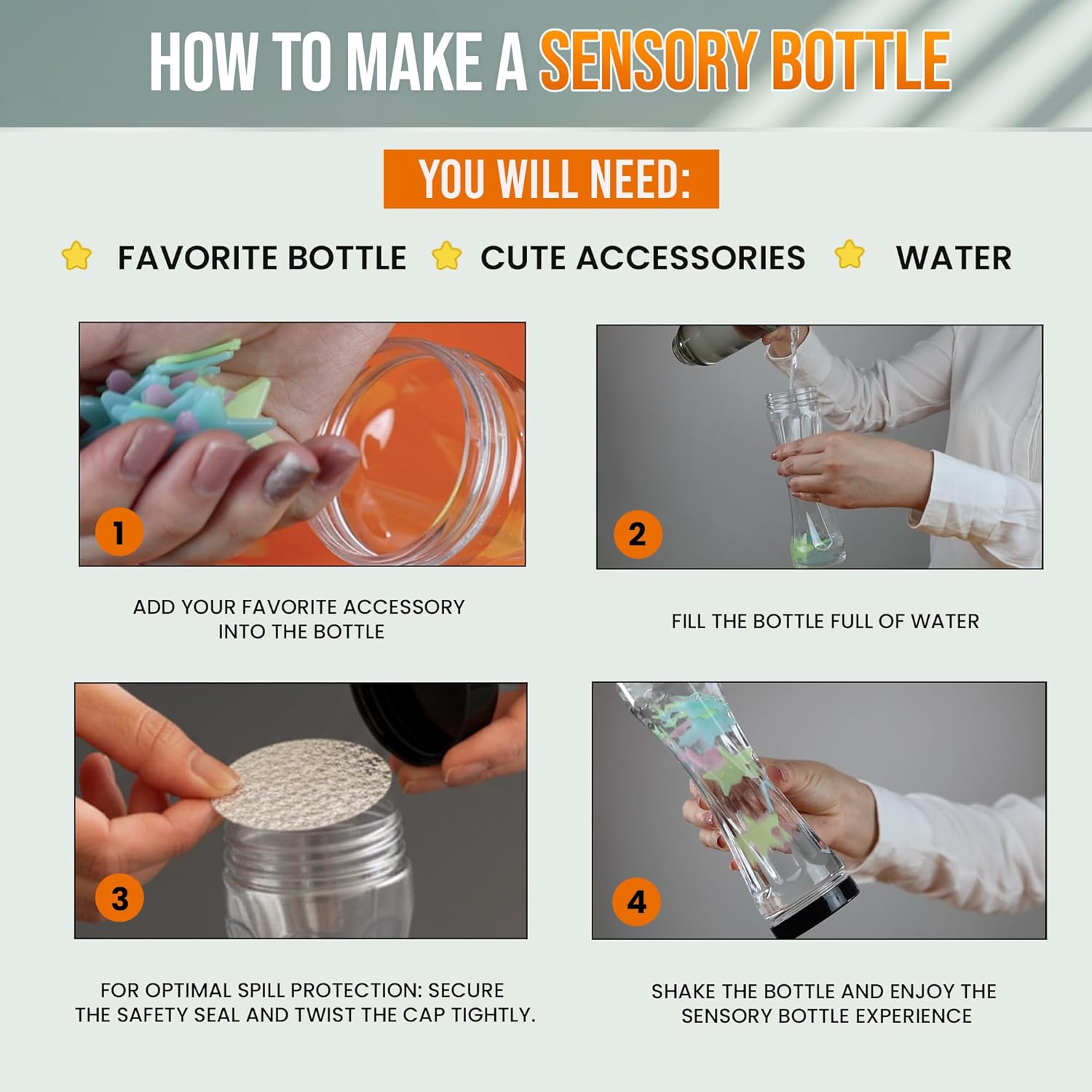 HOW TO MAKE A SENSORY BOTTLE

YOU WILL NEED:

FAVORITE BOTTLE CUTE ACCESSORIES WATER

1

ADD YOUR FAVORITE ACCESSORY INTO THE BOTTLE

2

FILL THE BOTTLE FULL OF WATER

3

FOR OPTIMAL SPILL PROTECTION: SECURE THE SAFETY SEAL AND TWIST THE CAP TIGHTLY.

4

SHAKE THE BOTTLE AND ENJOY THE SENSORY BOTTLE EXPERIENCE