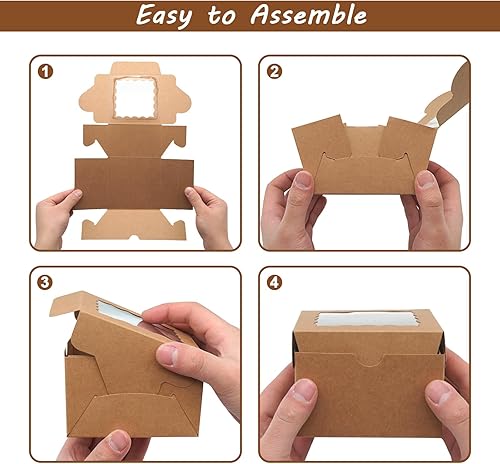 Easy to Assemble

1

2

3

4