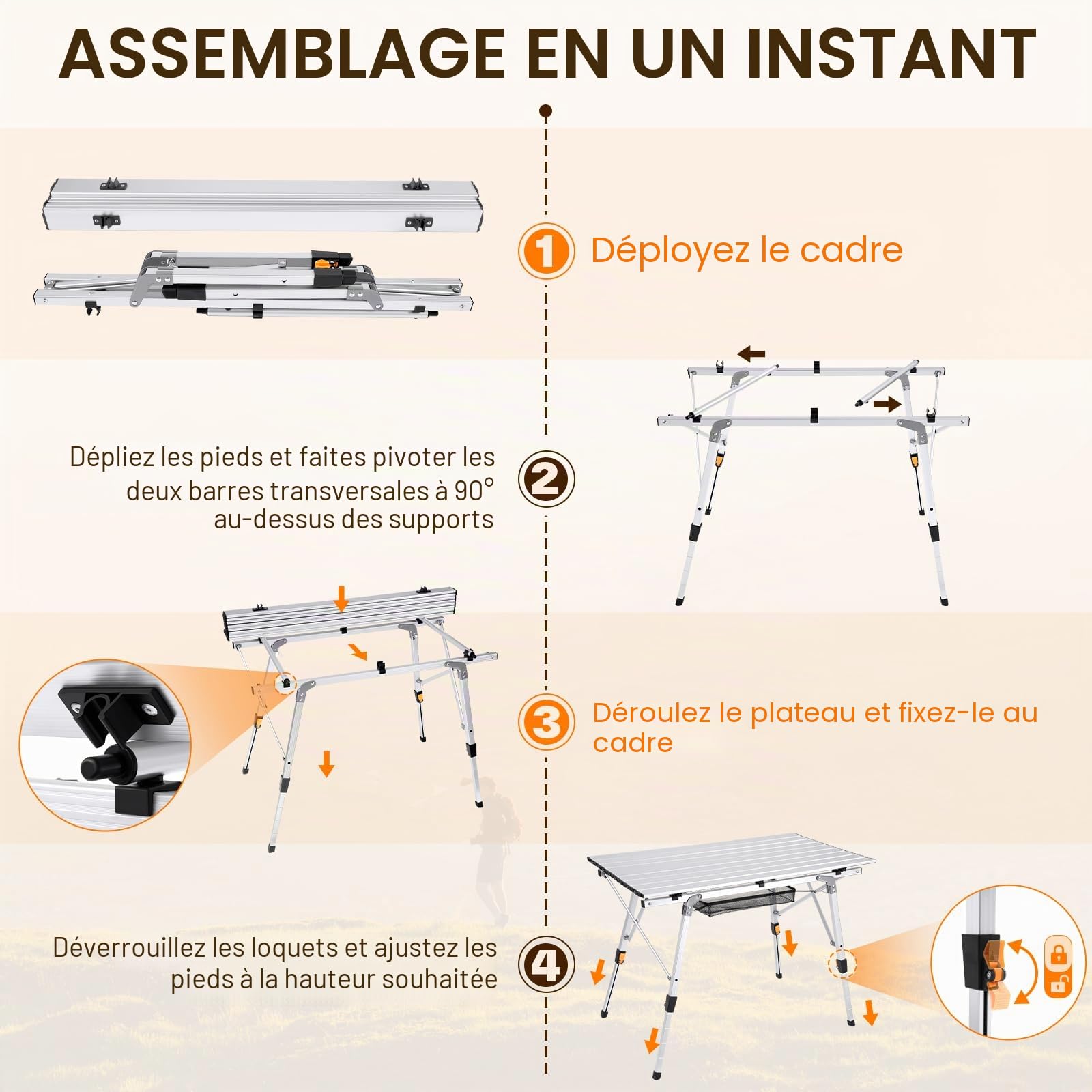 ASSEMBLAGE EN UN INSTANT

1
Déployez le cadre

Dépliez les pieds et faites pivoter les deux barres transversales à 90° au-dessus des supports
2

3
Déroulez le plateau et fixez-le au cadre

Déverrouillez les loquets et ajustez les pieds à la hauteur souhaitée
4