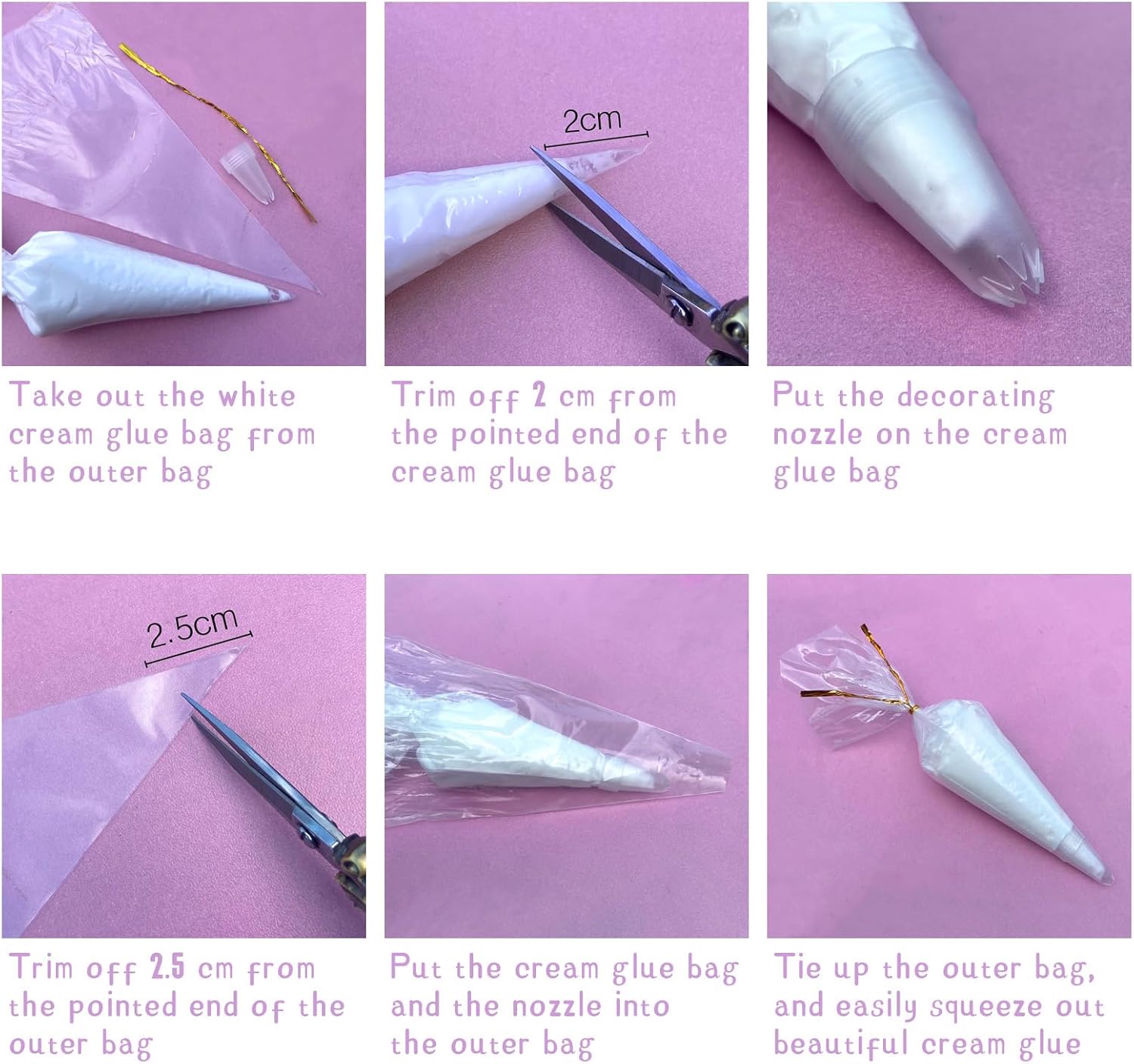 Take out the white cream glue bag from the outer bag

2cm

Trim off 2 cm from the pointed end of the cream glue bag

Put the decorating nozzle on the cream glue bag

2.5cm

Trim off 2.5 cm from the pointed end of the outer bag

Put the cream glue bag and the nozzle into the outer bag

Tie up the outer bag, and easily squeeze out beautiful cream glue