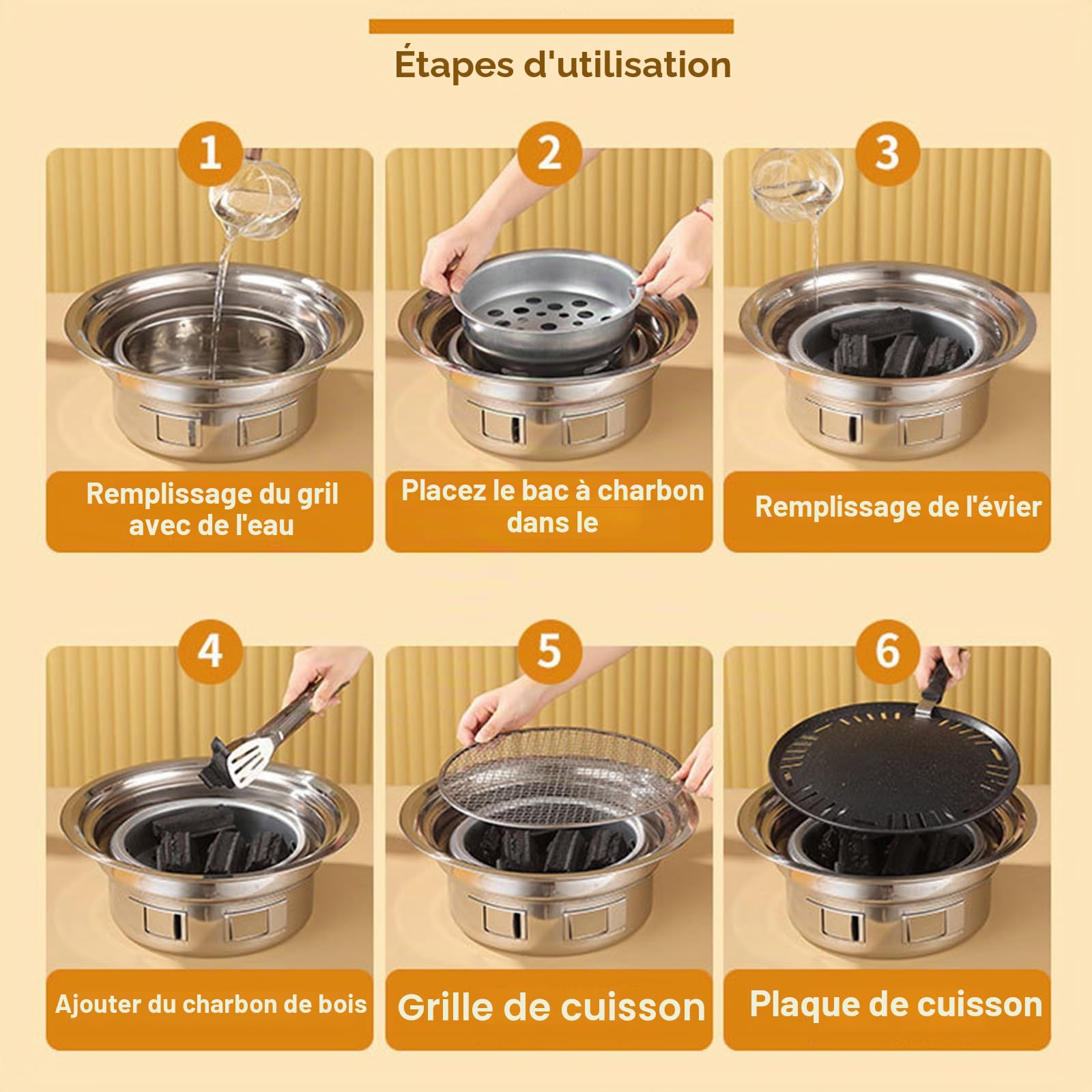 Étapes d'utilisation

1
Remplissage du gril avec de l'eau

2
Placez le bac à charbon dans le

3
Remplissage de l'évier

4
Ajouter du charbon de bois

5
Grille de cuisson

6
Plaque de cuisson