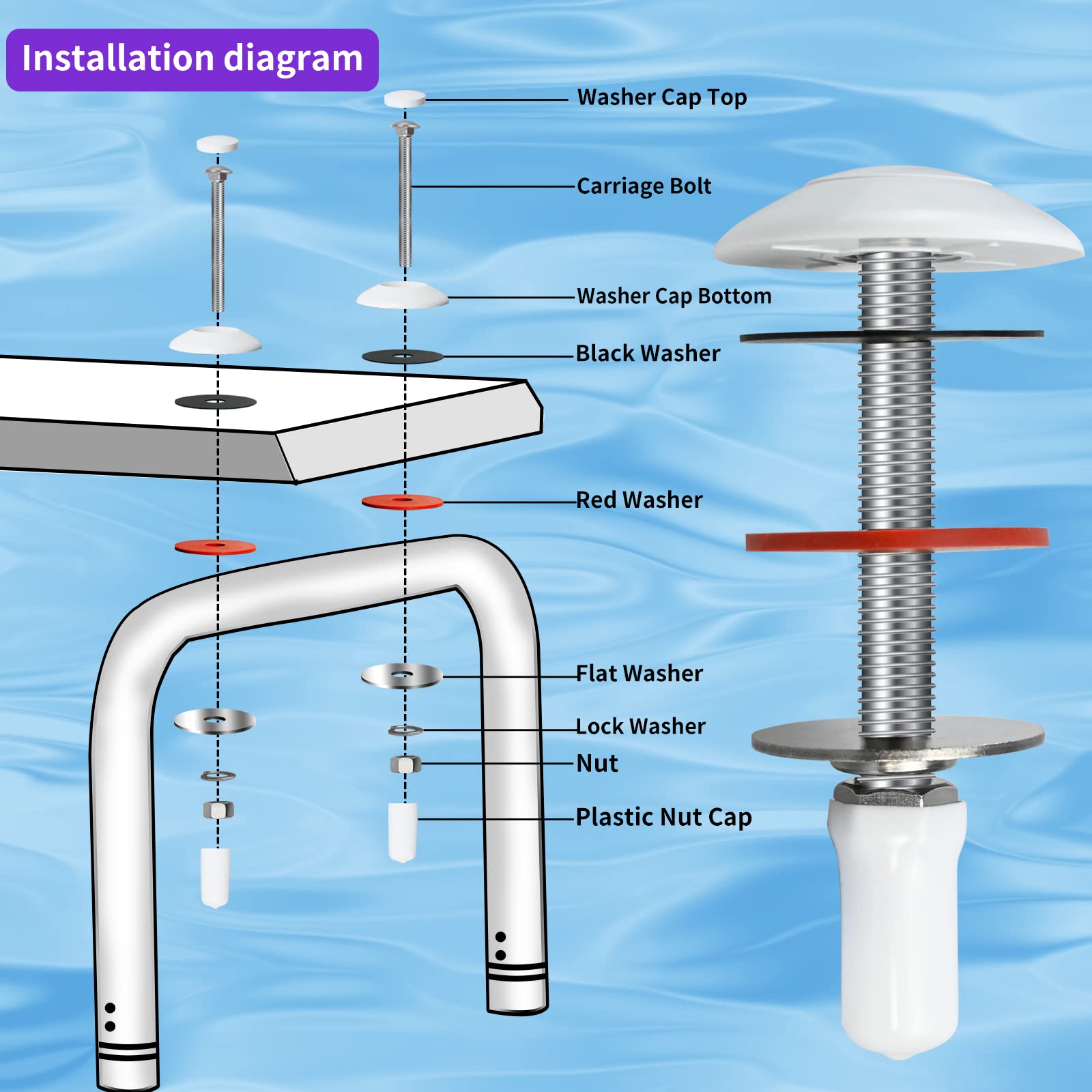 Installation diagram

Washer Cap Top

Carriage Bolt

Washer Cap Bottom

Black Washer

Red Washer

Flat Washer

Lock Washer

Nut

Plastic Nut Cap