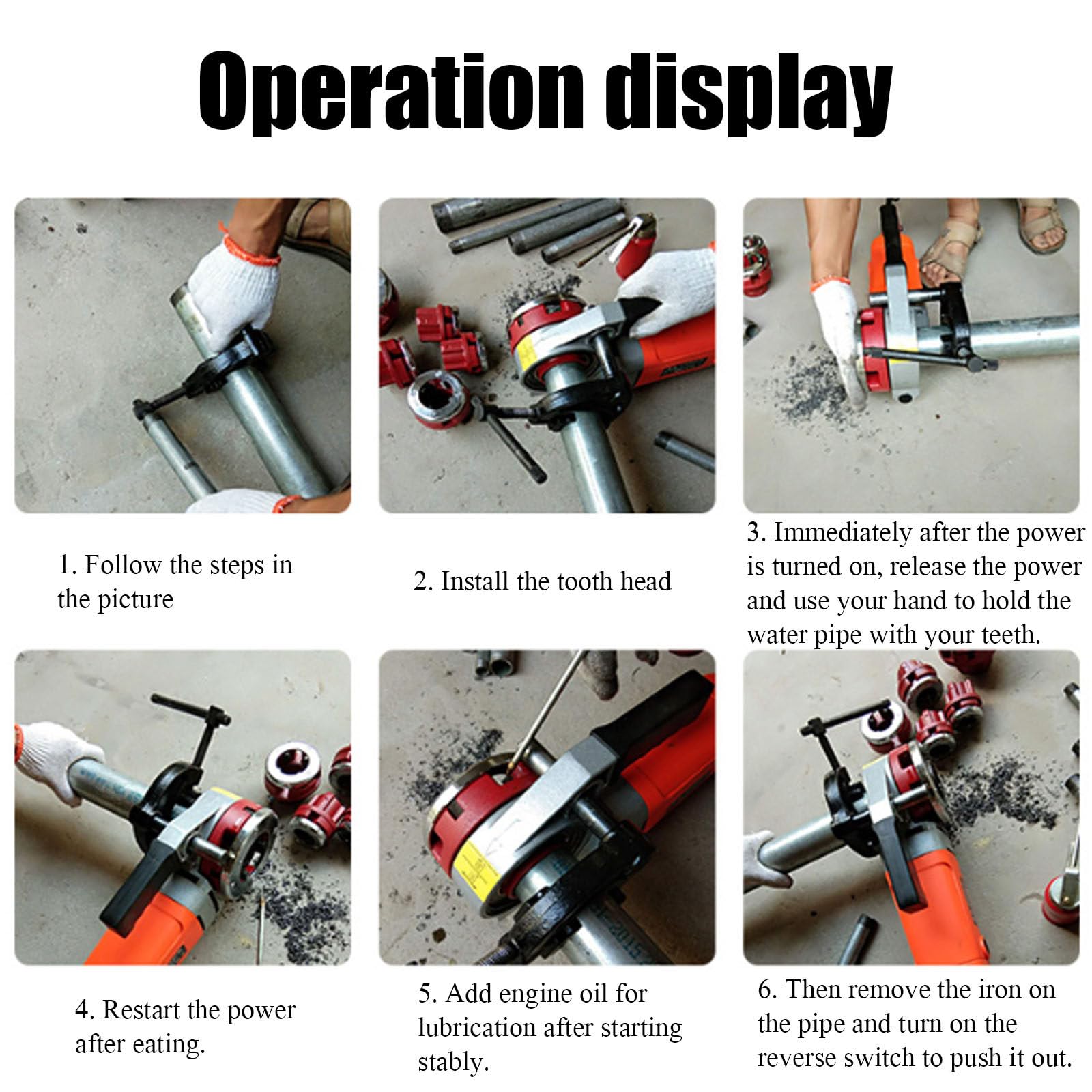 Operation display

1. Follow the steps in the picture

2. Install the tooth head

3. Immediately after the power is turned on, release the power and use your hand to hold the water pipe with your teeth.

4. Restart the power after eating.

5. Add engine oil for lubrication after starting stably.

6. Then remove the iron on the pipe and turn on the reverse switch to push it out.