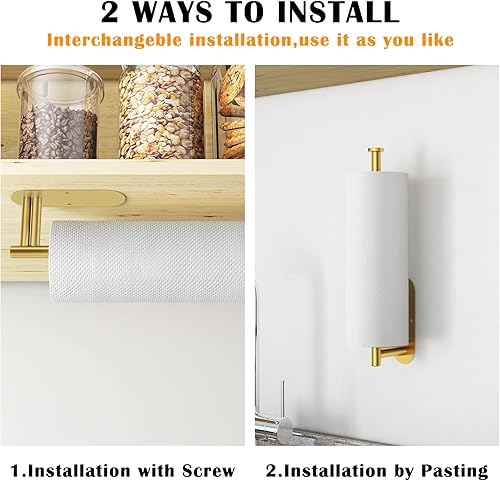 2 WAYS TO INSTALL

Interchangeble installation,use it as you like

1.Installation with Screw

2.Installation by Pasting