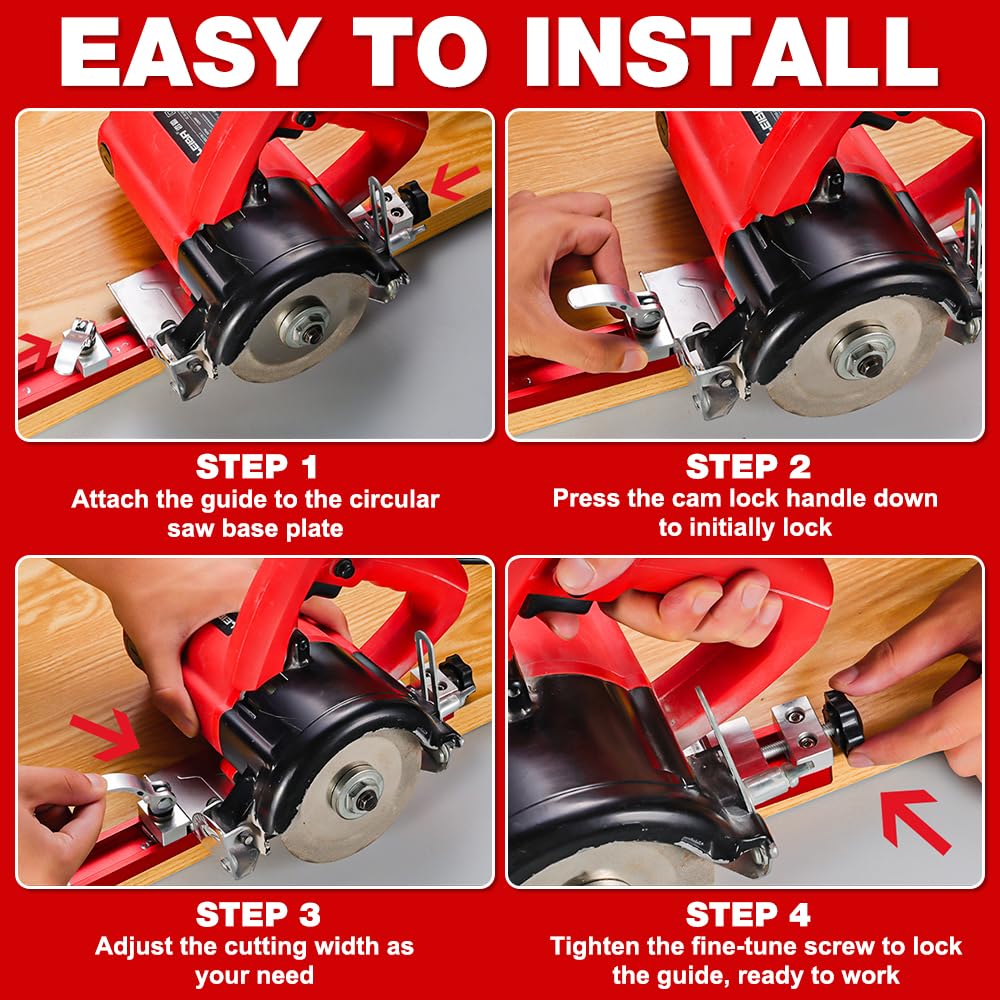 EASY TO INSTALL

STEP 1
Attach the guide to the circular saw base plate

STEP 2
Press the cam lock handle down to initially lock

STEP 3
Adjust the cutting width as your need

STEP 4
Tighten the fine-tune screw to lock the guide, ready to work