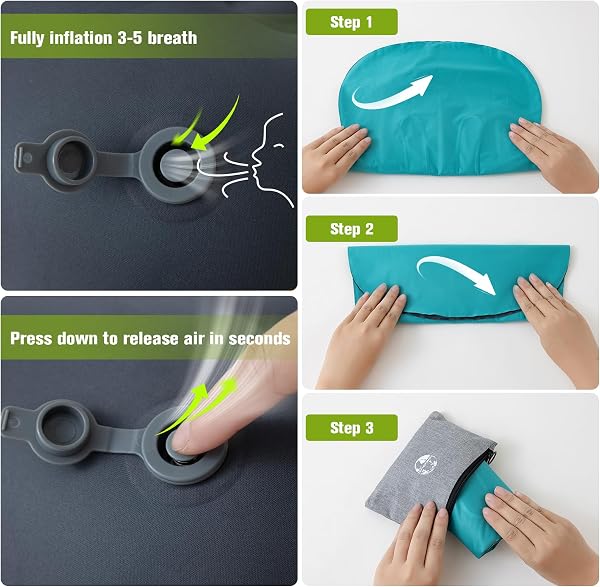 Fully inflation 3-5 breath

Press down to release air in seconds

Step 1

Step 2

Step 3