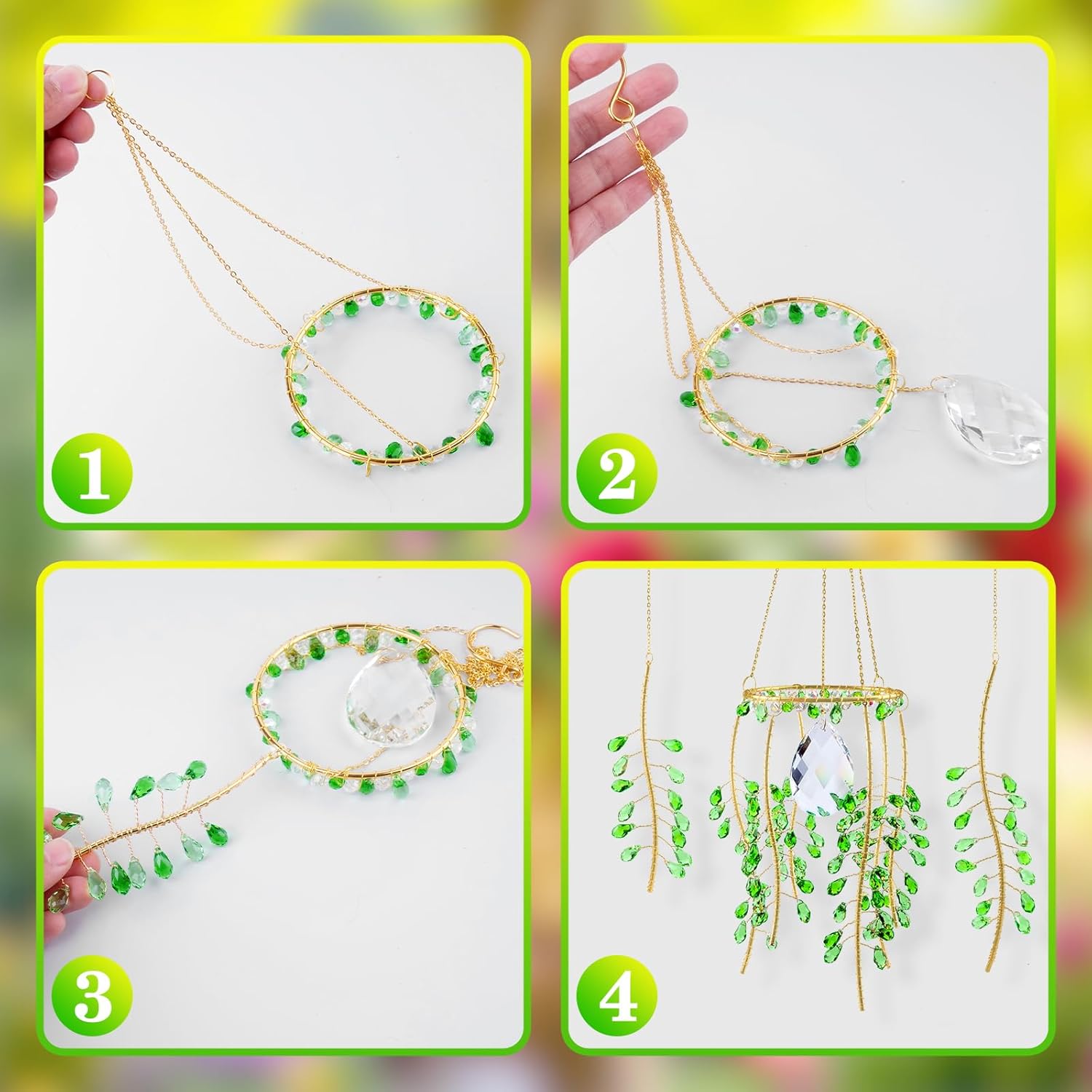 1

2

3

4