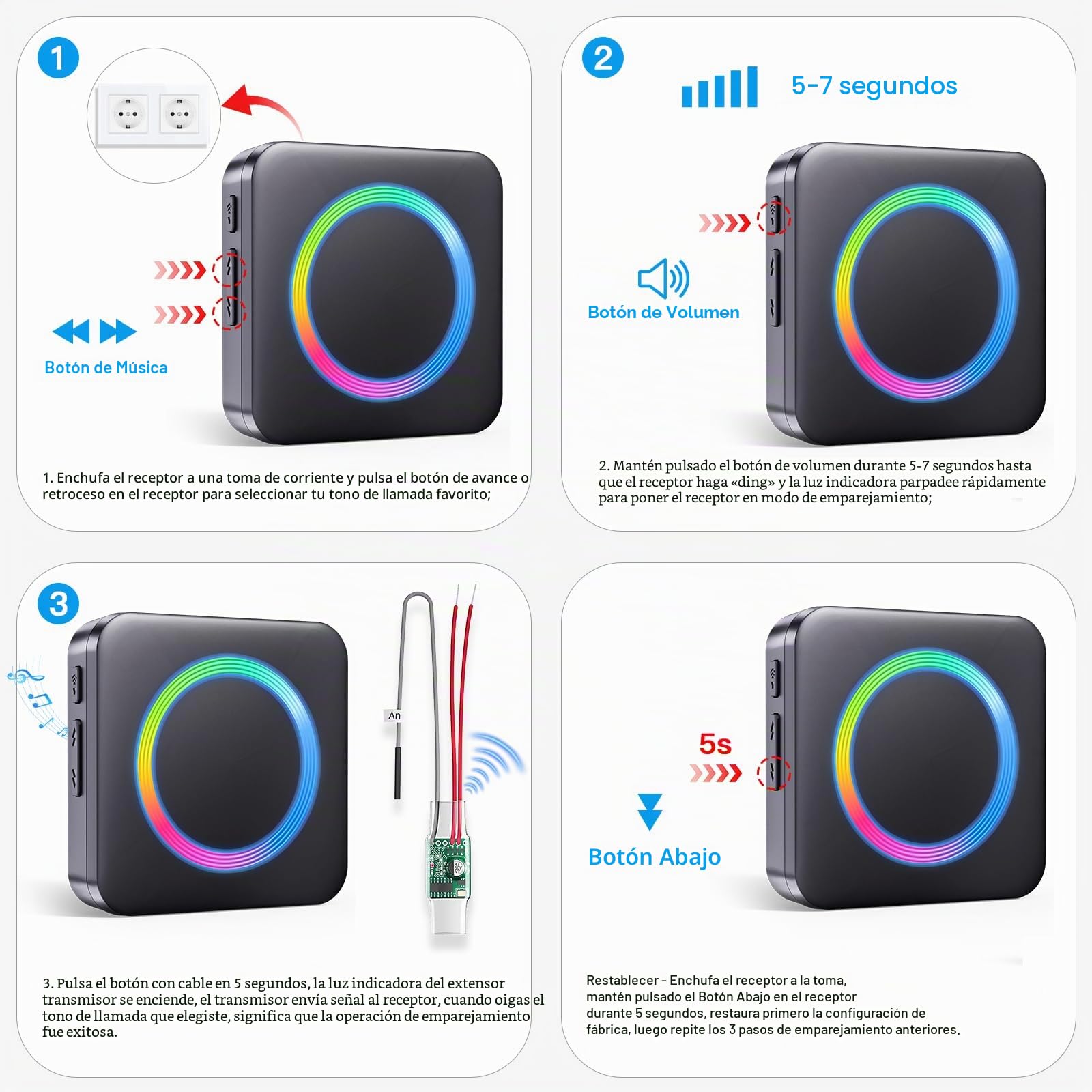 1

Botón de Música

1. Enchufa el receptor a una toma de corriente y pulsa el botón de avance o retroceso en el receptor para seleccionar tu tono de llamada favorito;

2

5-7 segundos

Botón de Volumen

2. Mantén pulsado el botón de volumen durante 5-7 segundos hasta que el receptor haga «ding» y la luz indicadora parpadee rápidamente para poner el receptor en modo de emparejamiento;

3

An

3. Pulsa el botón con cable en 5 segundos, la luz indicadora del extensor transmisor se enciende, el transmisor envía señal al receptor, cuando oigas el tono de llamada que elegiste, significa que la operación de emparejamiento fue exitosa.

5s

Botón Abajo

Restablecer - Enchufa el receptor a la toma, mantén pulsado el Botón Abajo en el receptor durante 5 segundos, restaura primero la configuración de fábrica, luego repite los 3 pasos de emparejamiento anteriores.