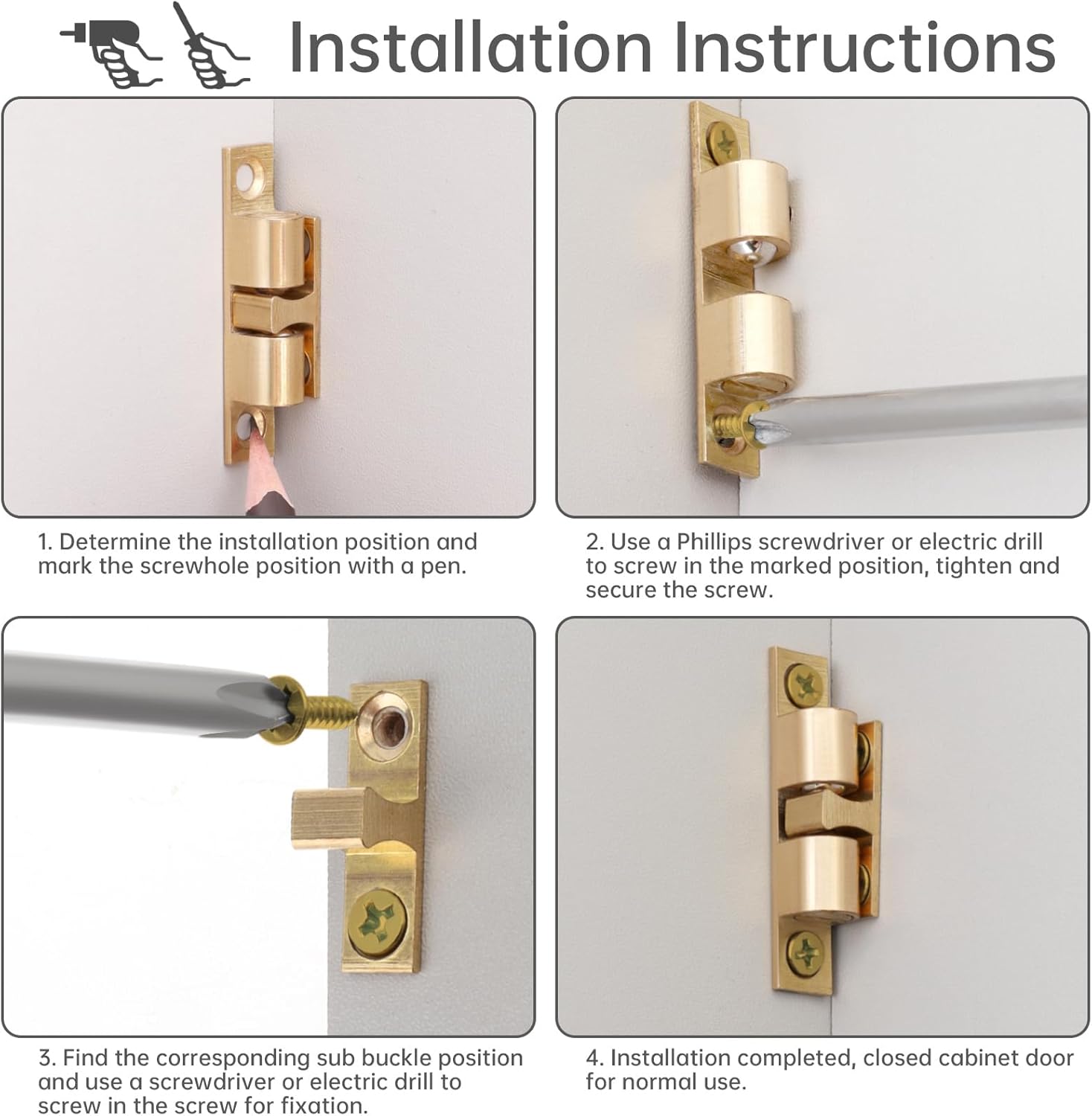 Installation Instructions

1. Determine the installation position and mark the screwhole position with a pen.

2. Use a Phillips screwdriver or electric drill to screw in the marked position, tighten and secure the screw.

3. Find the corresponding sub buckle position and use a screwdriver or electric drill to screw in the screw for fixation.

4. Installation completed, closed cabinet door for normal use.