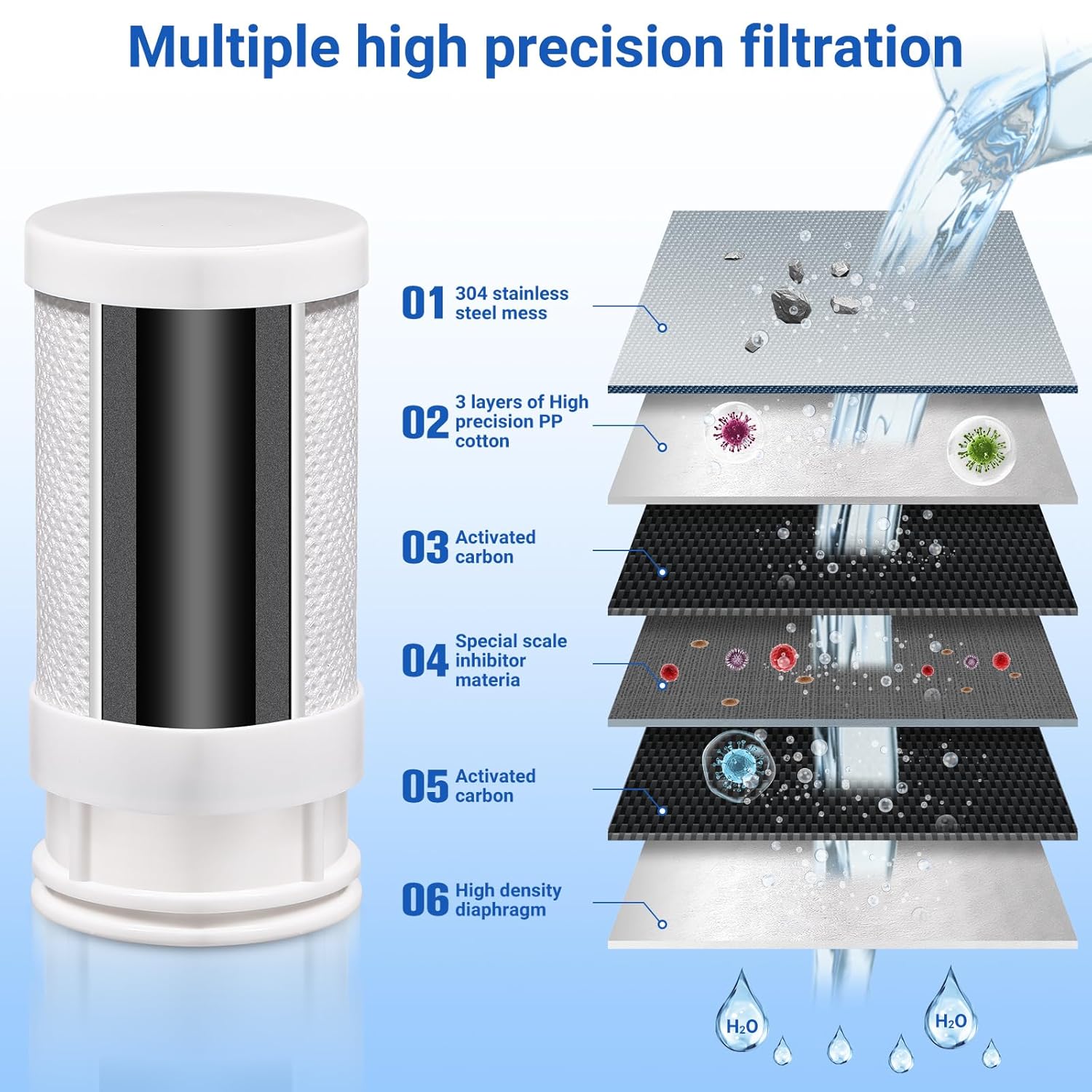 Multiple high precision filtration

01 304 stainless steel mess

02 3 layers of High precision PP cotton

03 Activated carbon

04 Special scale inhibitor materia

05 Activated carbon

06 High density diaphragm

$H_2O$

$H_2O$