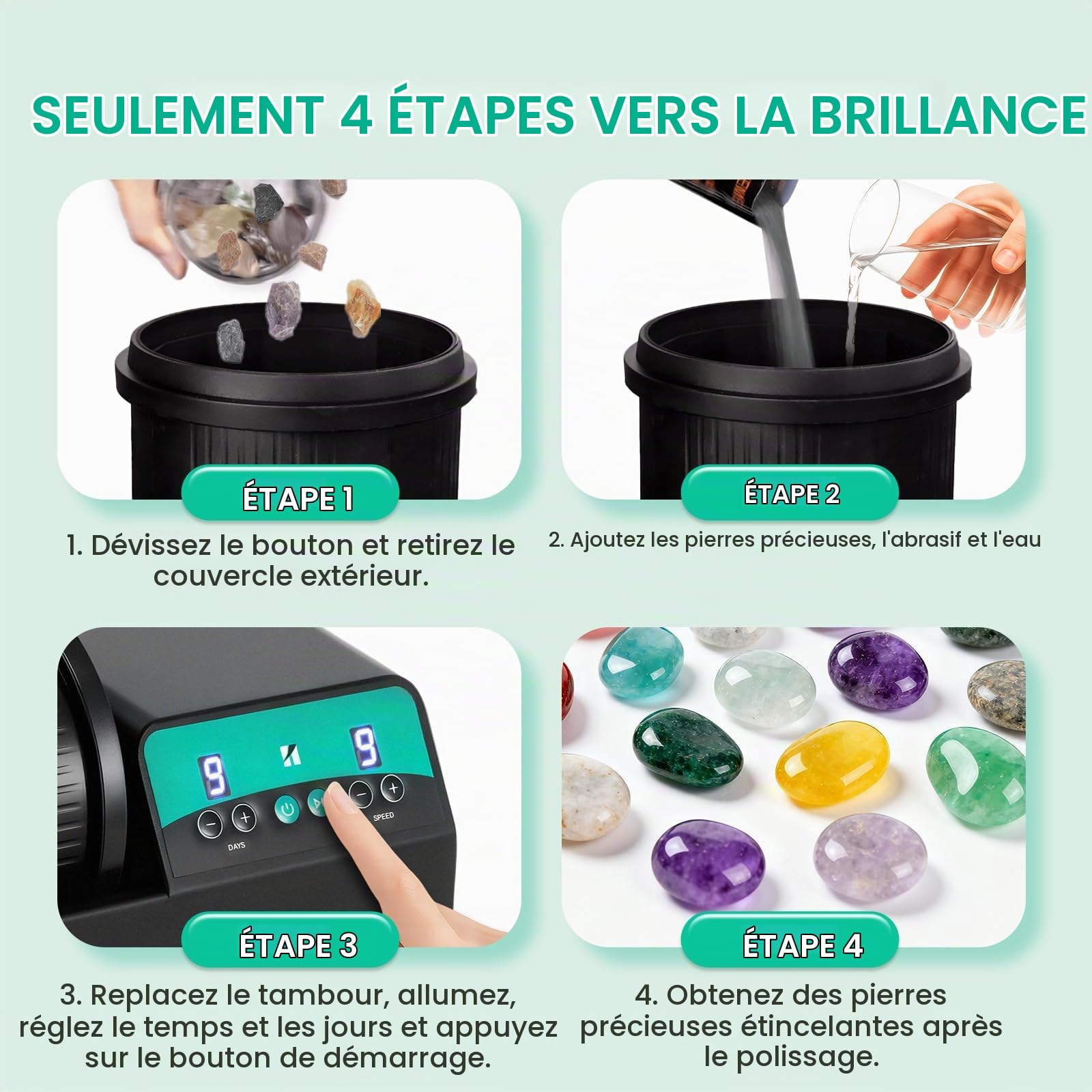 SEULEMENT 4 ÉTAPES VERS LA BRILLANCE

ÉTAPE 1

1. Dévissez le bouton et retirez le couvercle extérieur.

ÉTAPE 2

2. Ajoutez les pierres précieuses, l'abrasif et l'eau

9 9
DAYS
SPEED

ÉTAPE 3

3. Replacez le tambour, allumez, réglez le temps et les jours et appuyez sur le bouton de démarrage.

ÉTAPE 4

4. Obtenez des pierres précieuses étincelantes après le polissage.