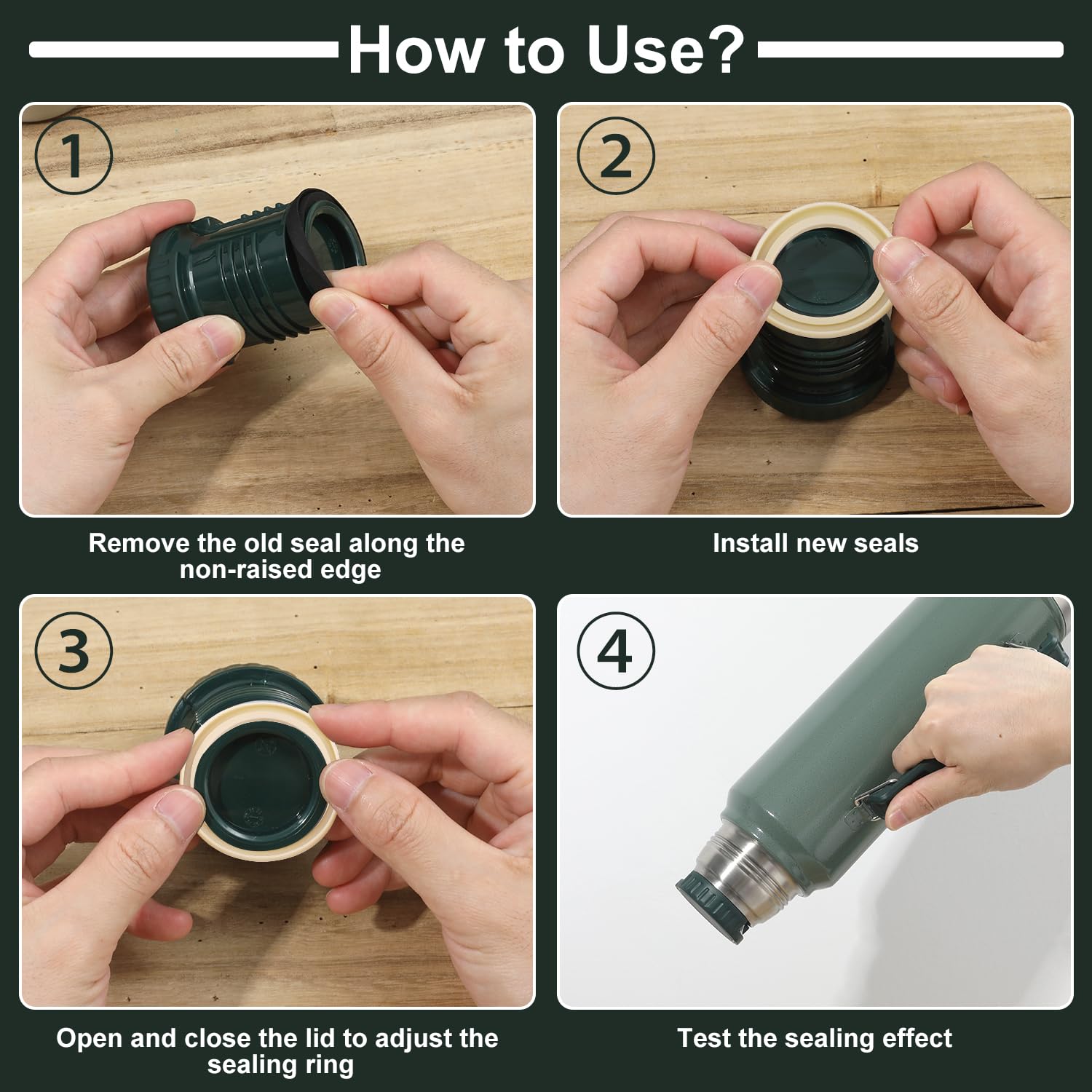 How to Use?

1

Remove the old seal along the non-raised edge

2

Install new seals

3

Open and close the lid to adjust the sealing ring

4

Test the sealing effect