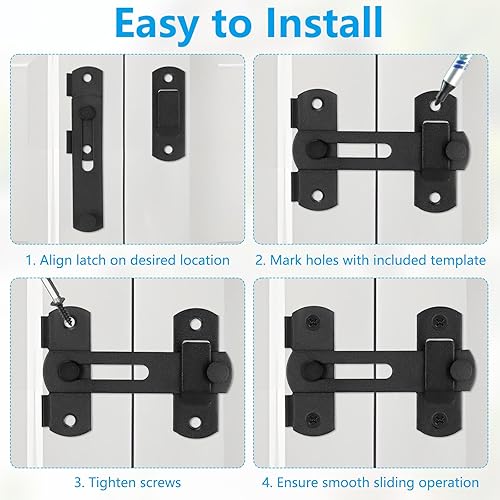 Easy to Install

1. Align latch on desired location

2. Mark holes with included template

3. Tighten screws

4. Ensure smooth sliding operation