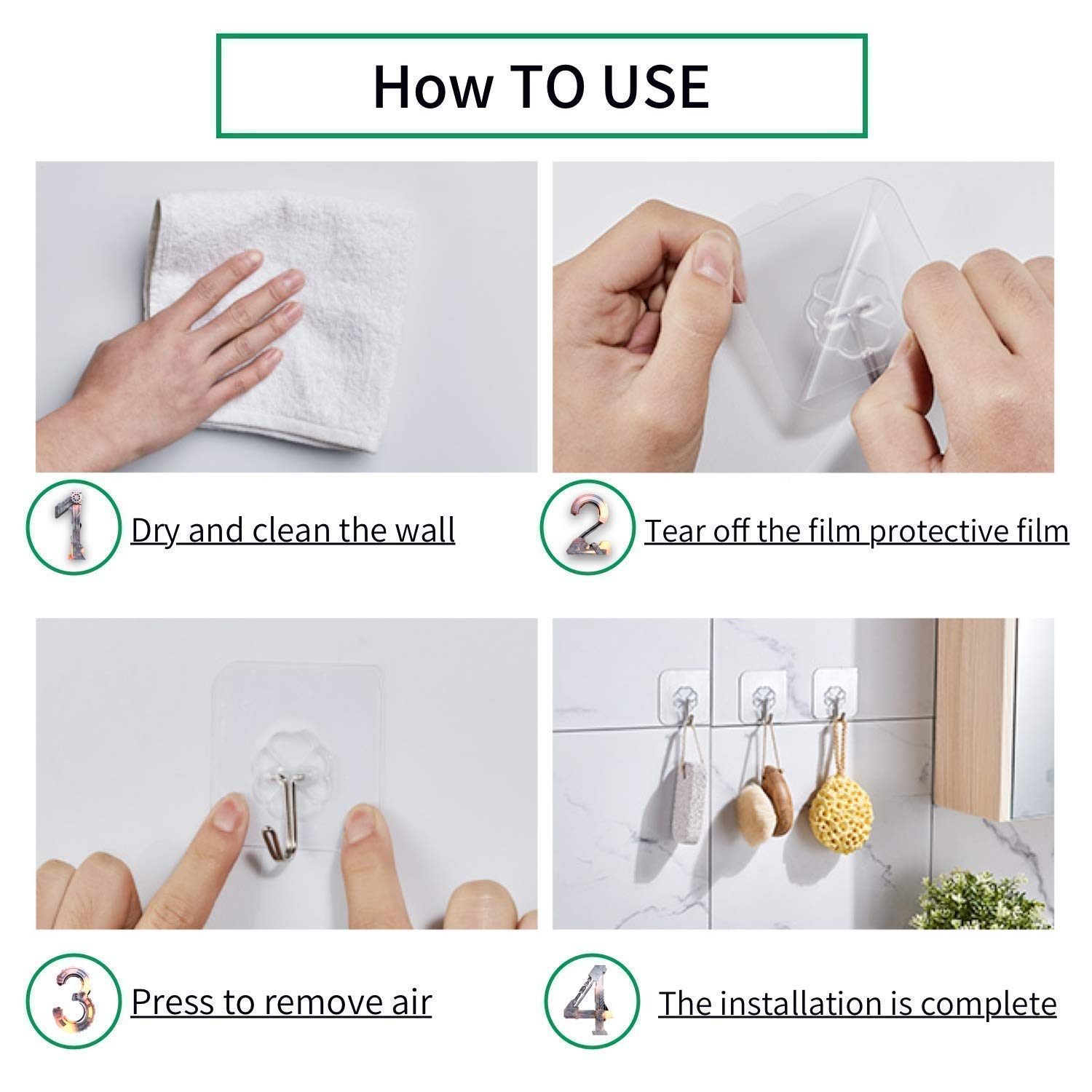 How TO USE

1 Dry and clean the wall

2 Tear off the film protective film

3 Press to remove air

4 The installation is complete